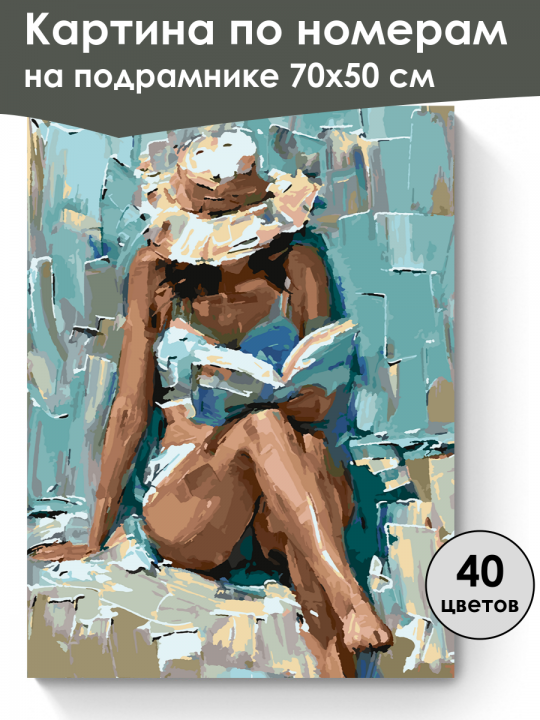 Картина по номерам
на подрамнике 70x50 см

40
цветов