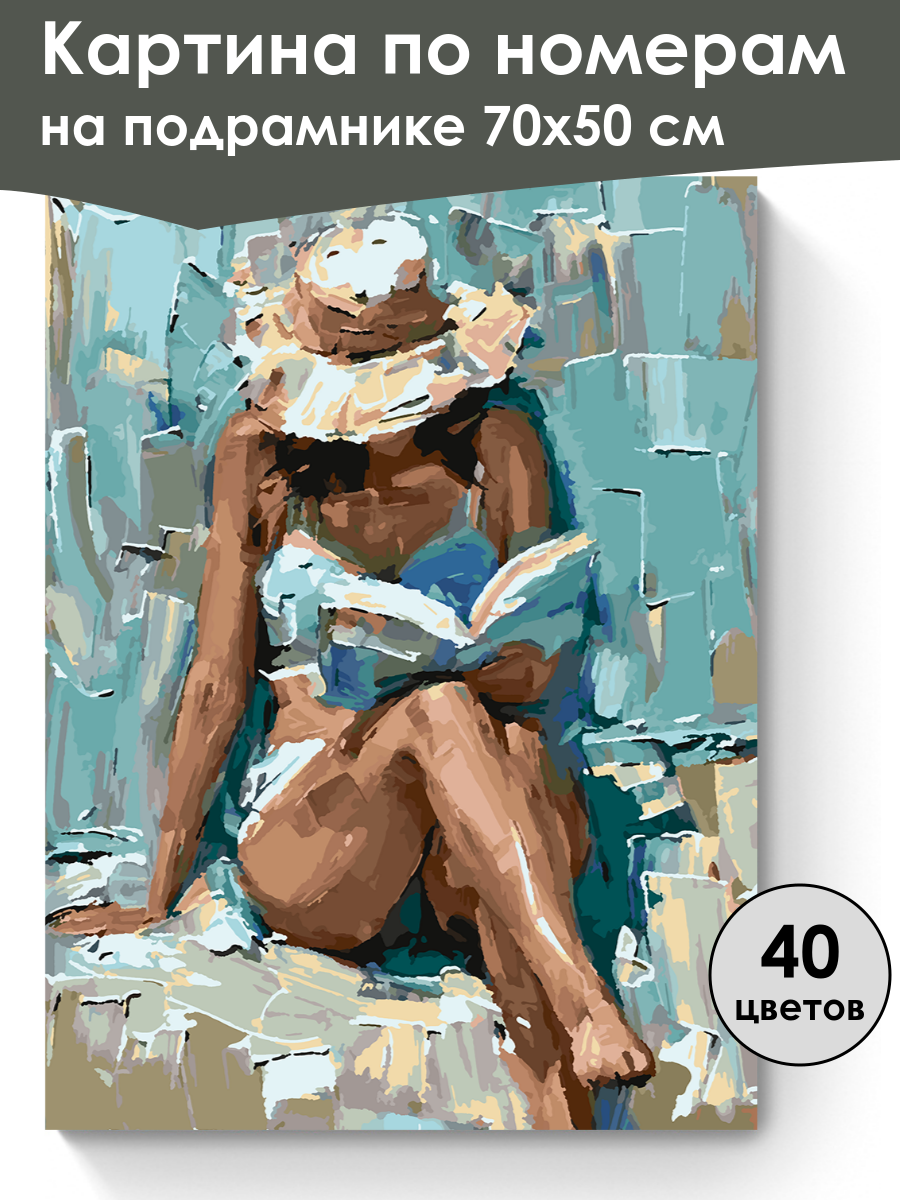 Картина по номерам
на подрамнике 70х50 см

40
цветов