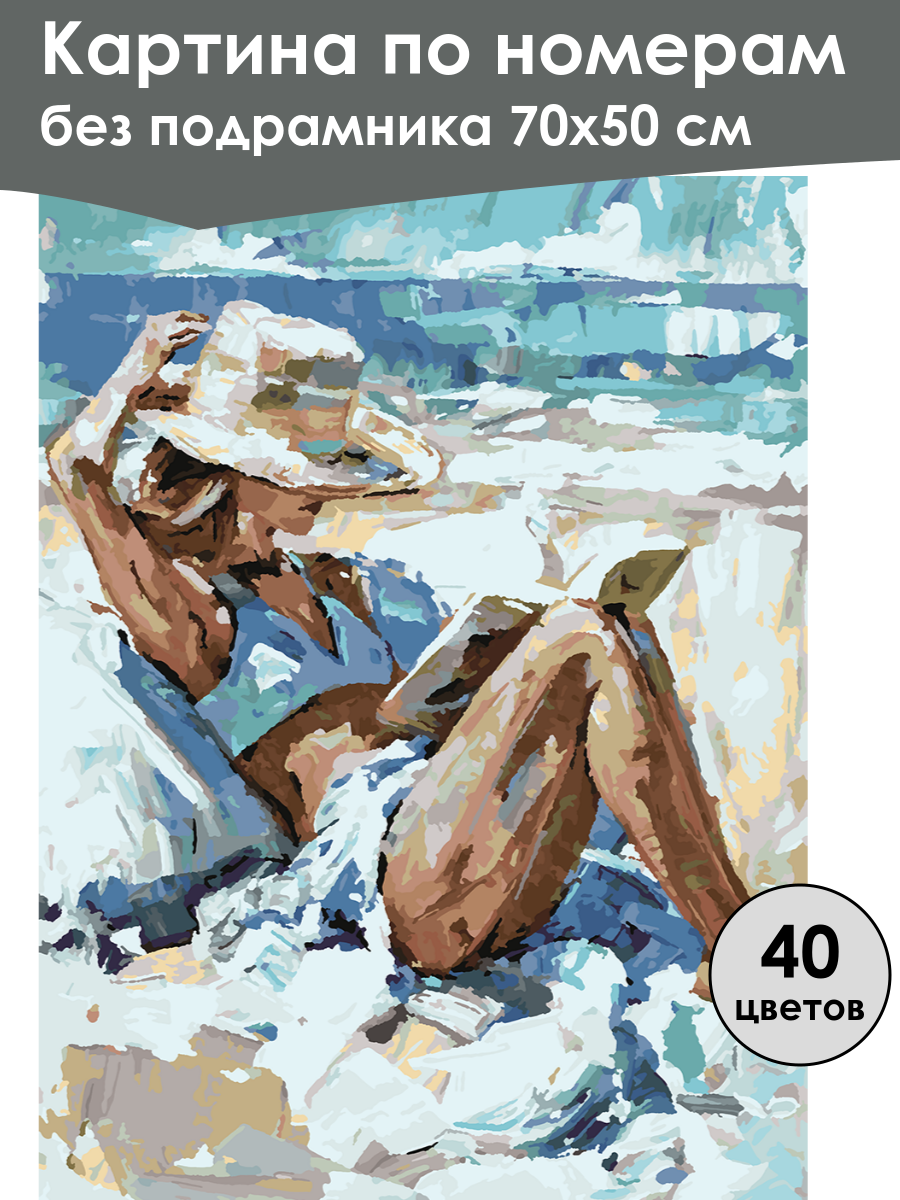 Картина по номерам
без подрамника 70х50 см

40
цветов