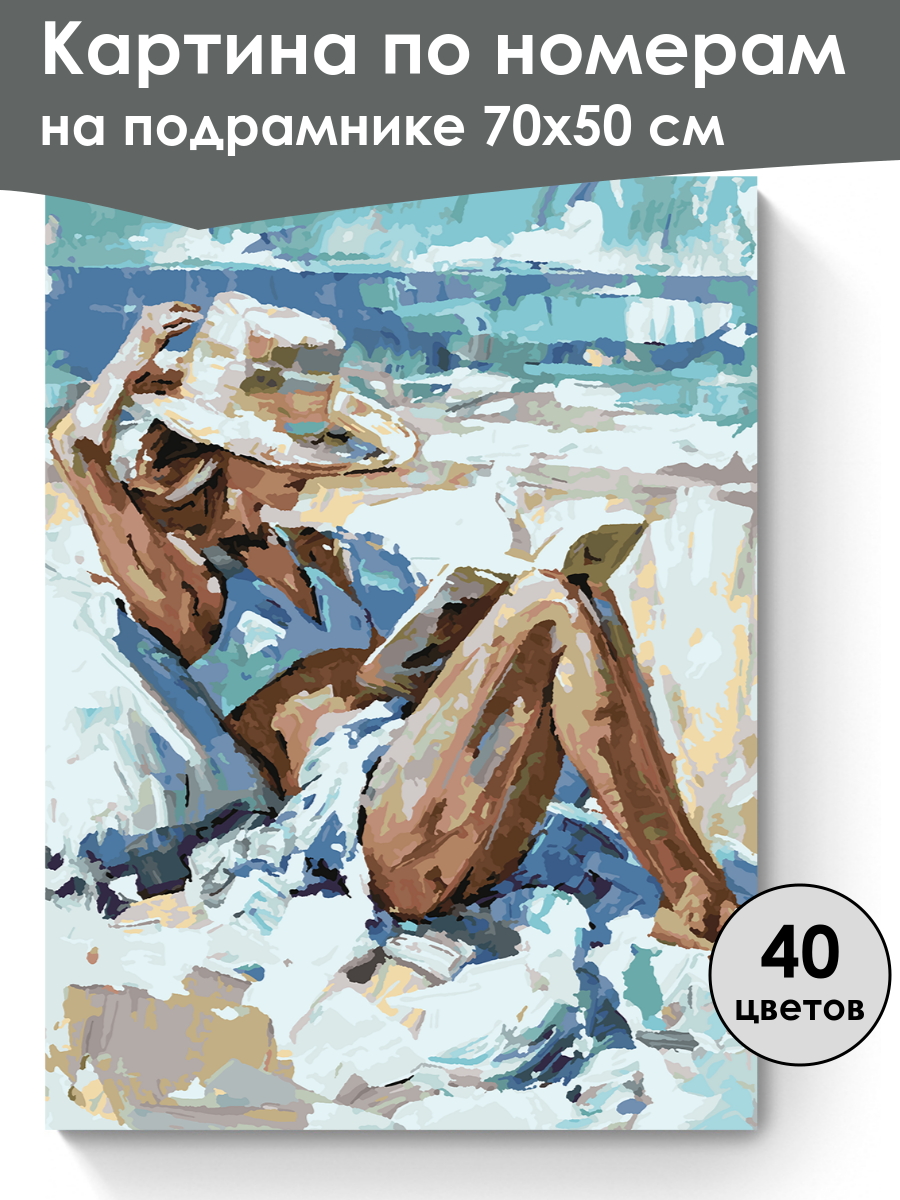 Картина по номерам
на подрамнике 70х50 см

40
цветов