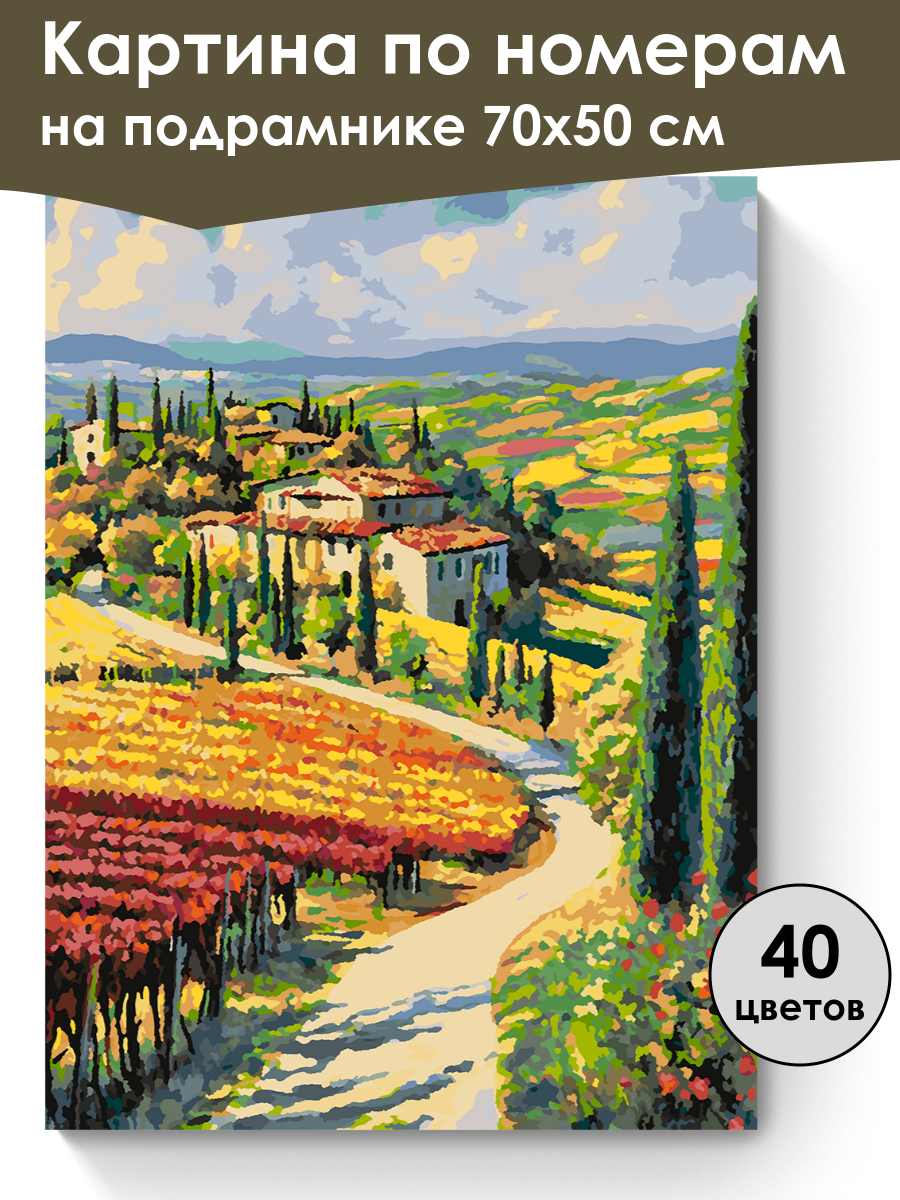 Картина по номерам на подрамнике 70х50 см

40 цветов