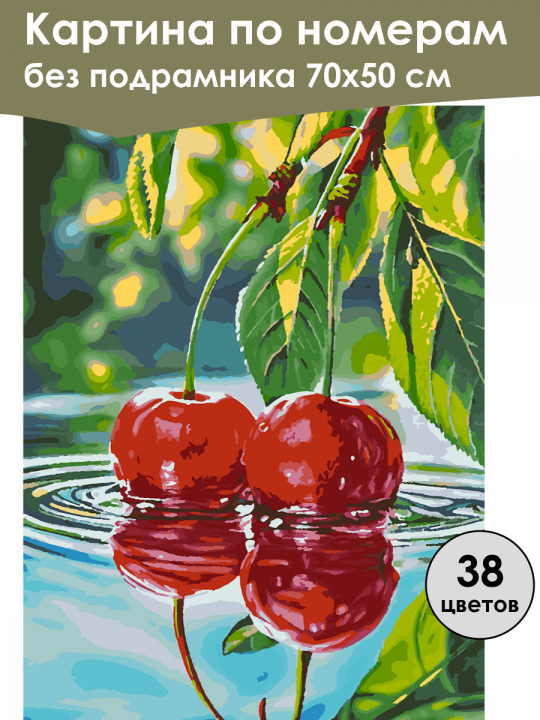 Картина по номерам
без подрамника 70х50 см

38
цветов