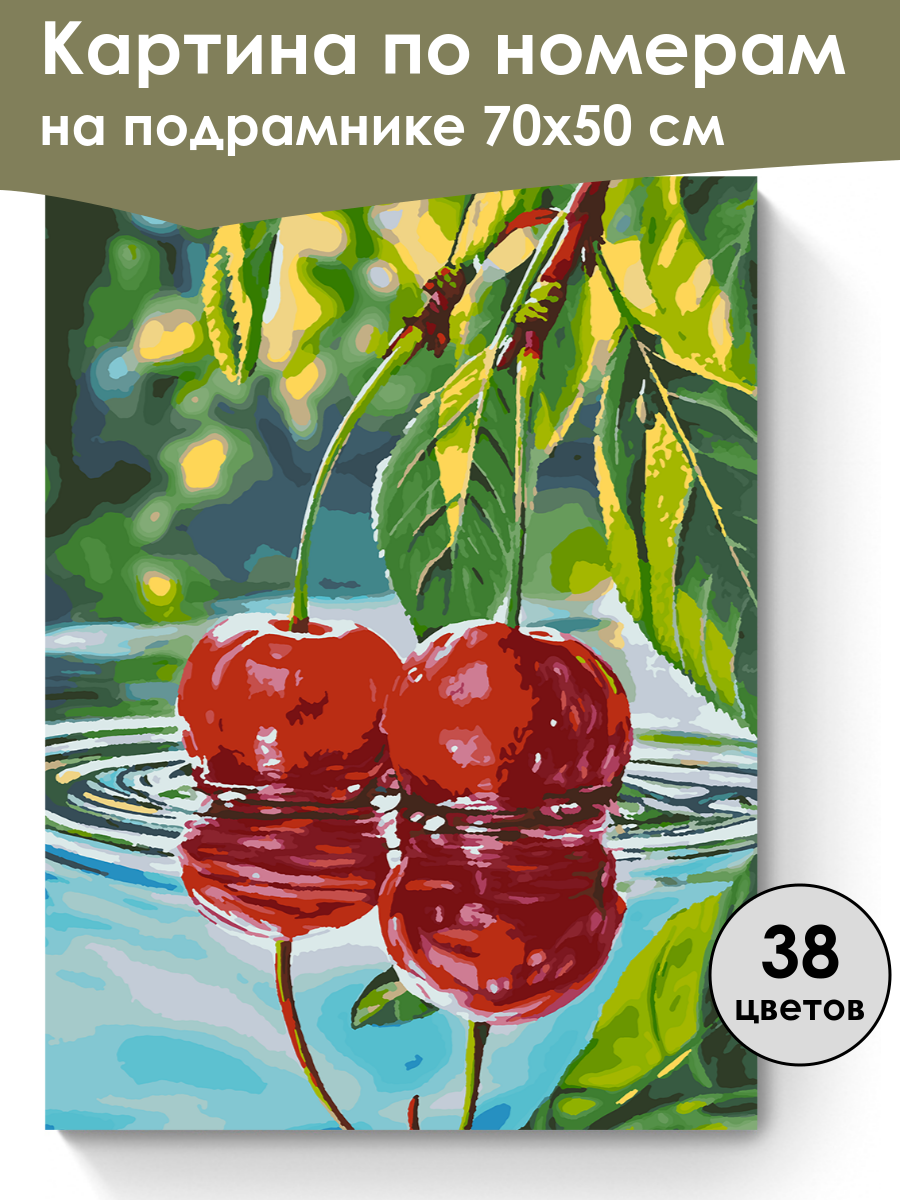 Картина по номерам
на подрамнике 70x50 см

38
цветов