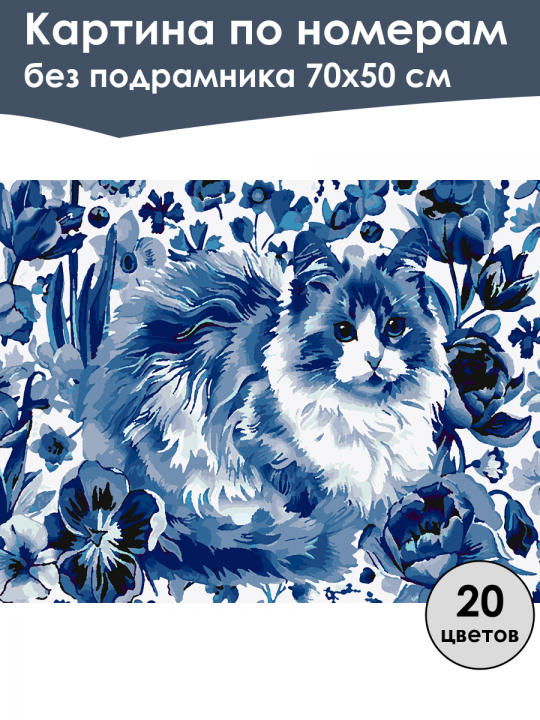 Картина по номерам
без подрамника 70х50 см

20
цветов