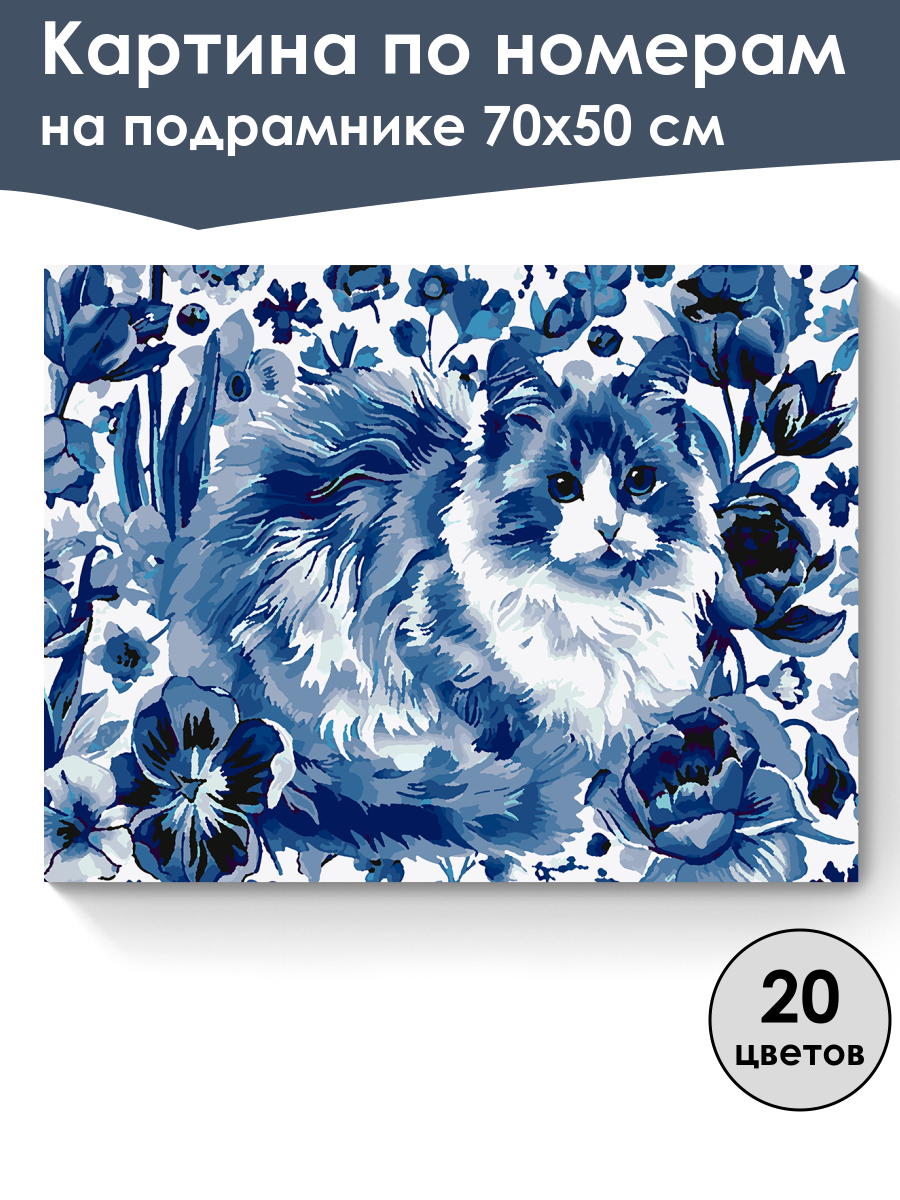 Картина по номерам
на подрамнике 70x50 см

20
цветов