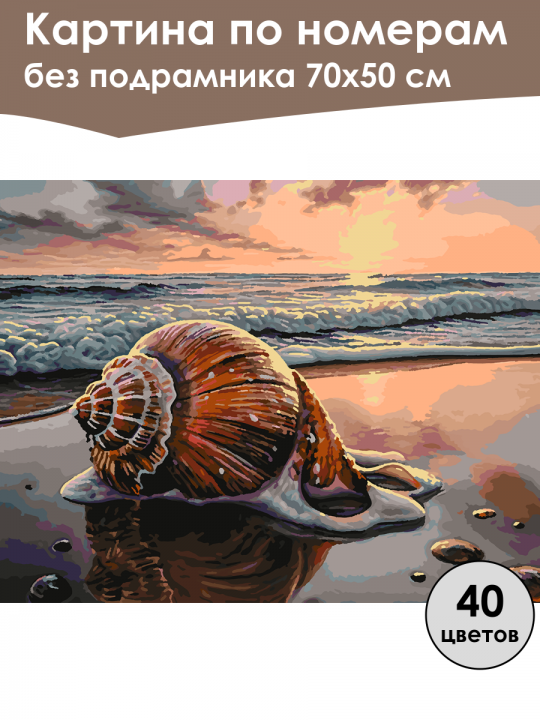 Картина по номерам
без подрамника 70х50 см

40
цветов