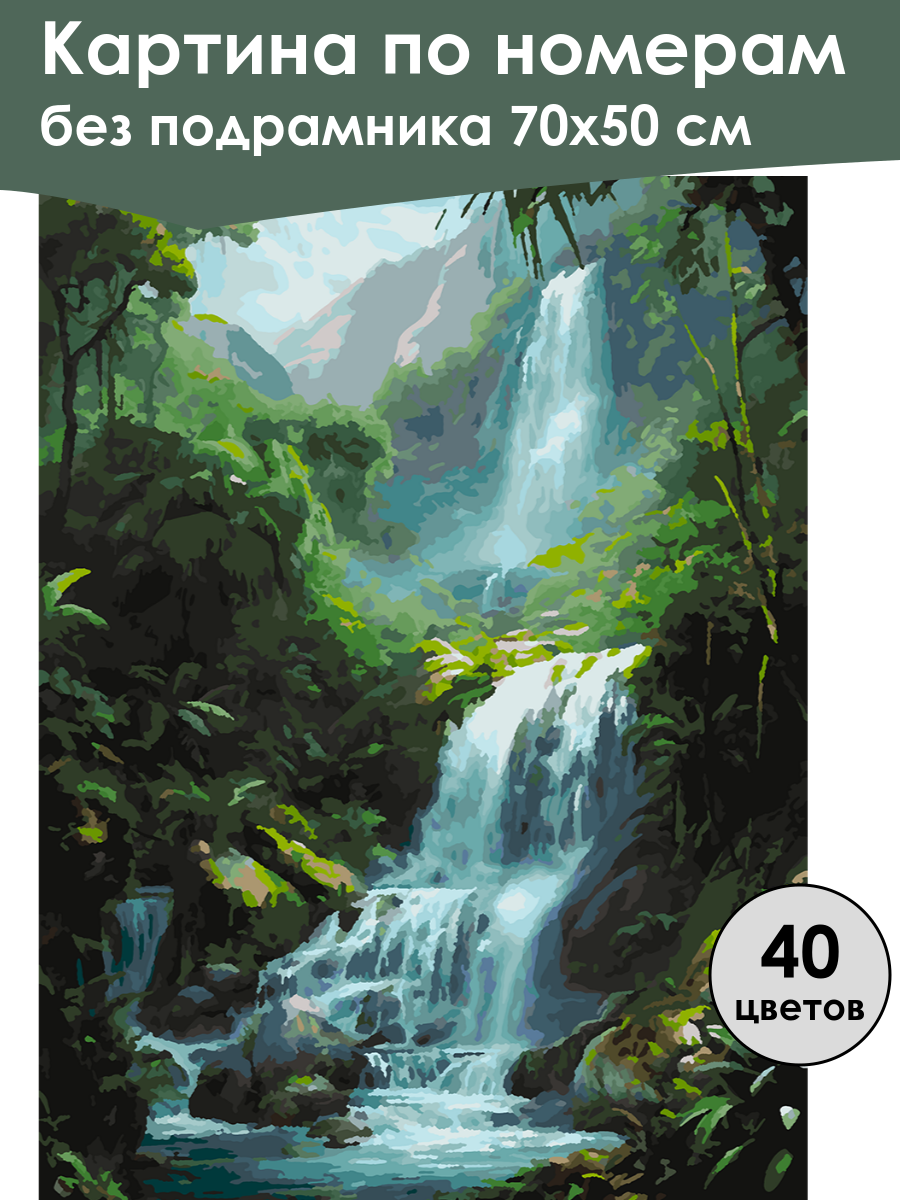 Картина по номерам
без подрамника 70х50 см

40
цветов