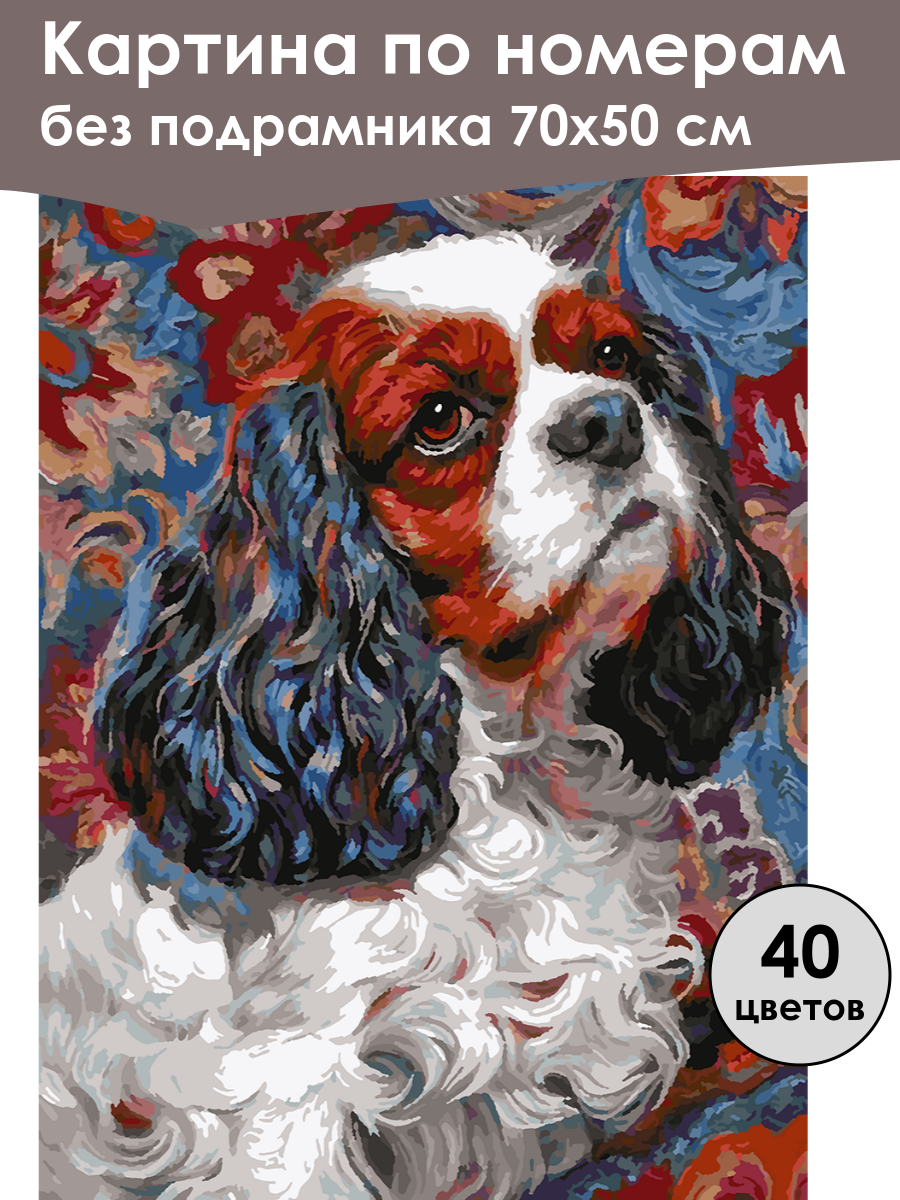 Картина по номерам
без подрамника 70х50 см

40
цветов