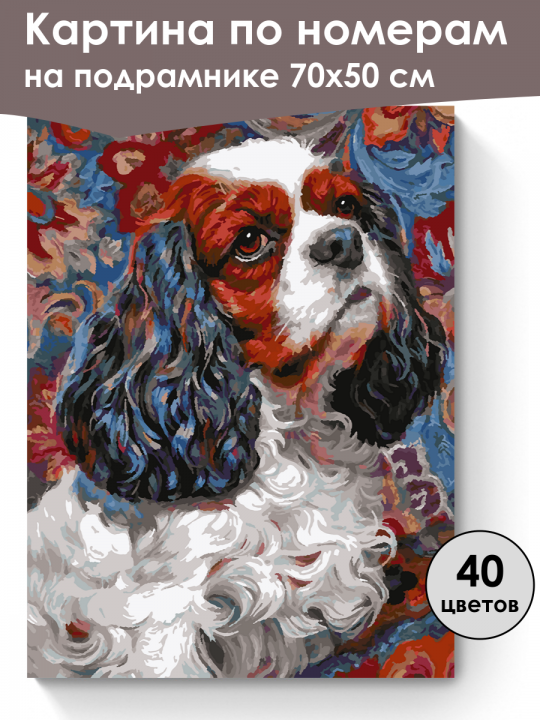 Картина по номерам на подрамнике 70х50 см

40 цветов