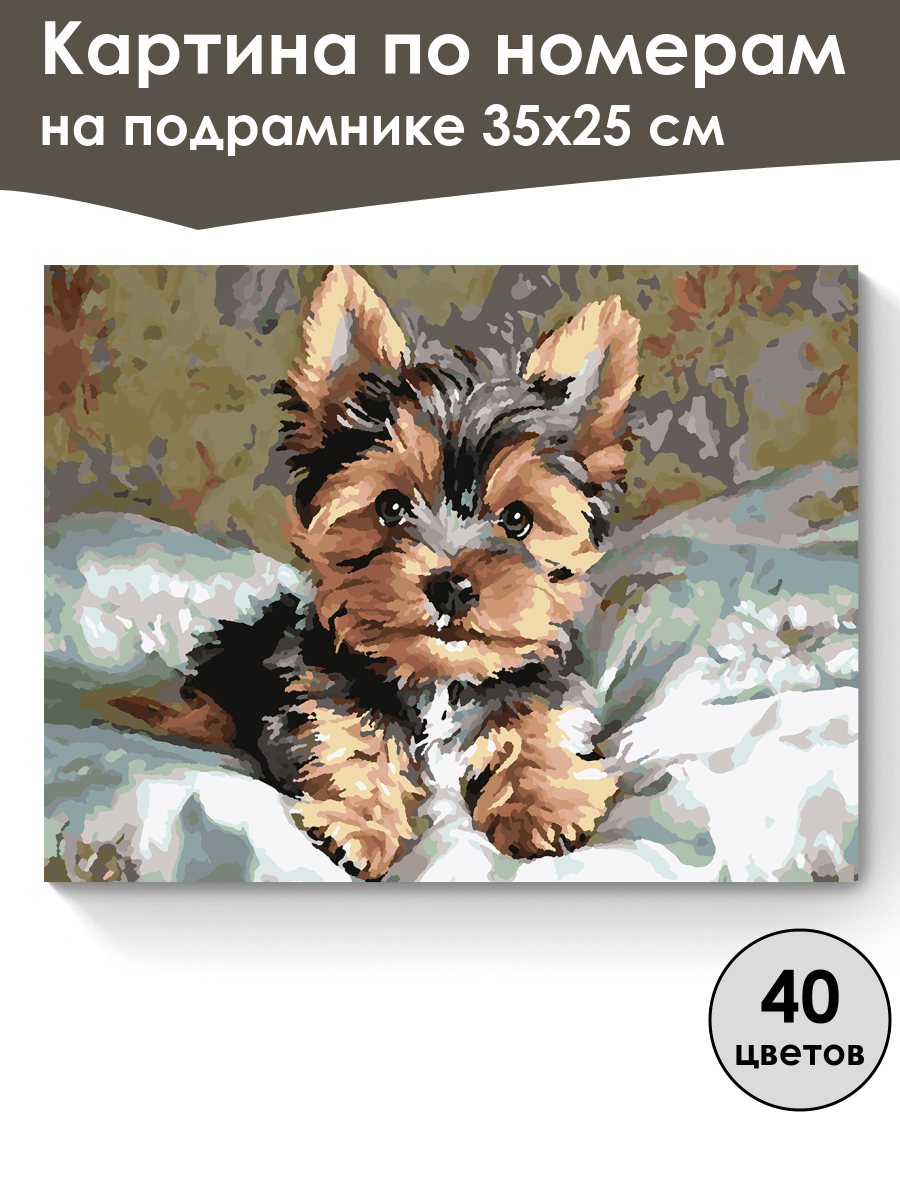 Картина по номерам
на подрамнике 35х25 см

40
цветов