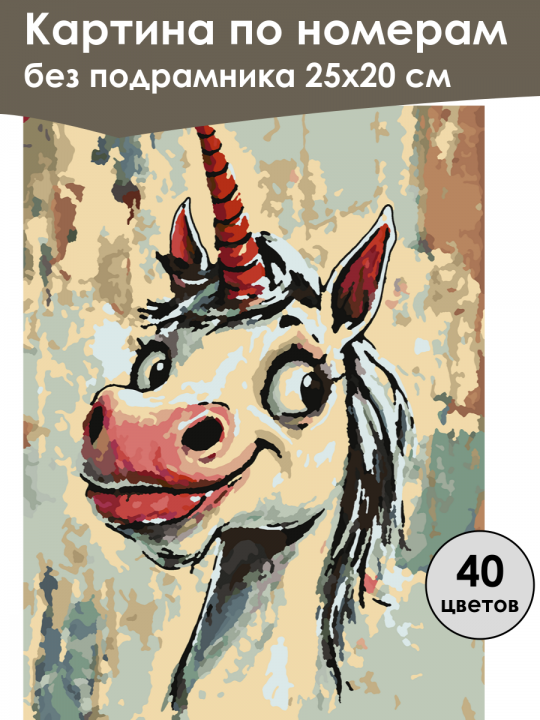 Картина по номерам
без подрамника 25х20 см

40
цветов