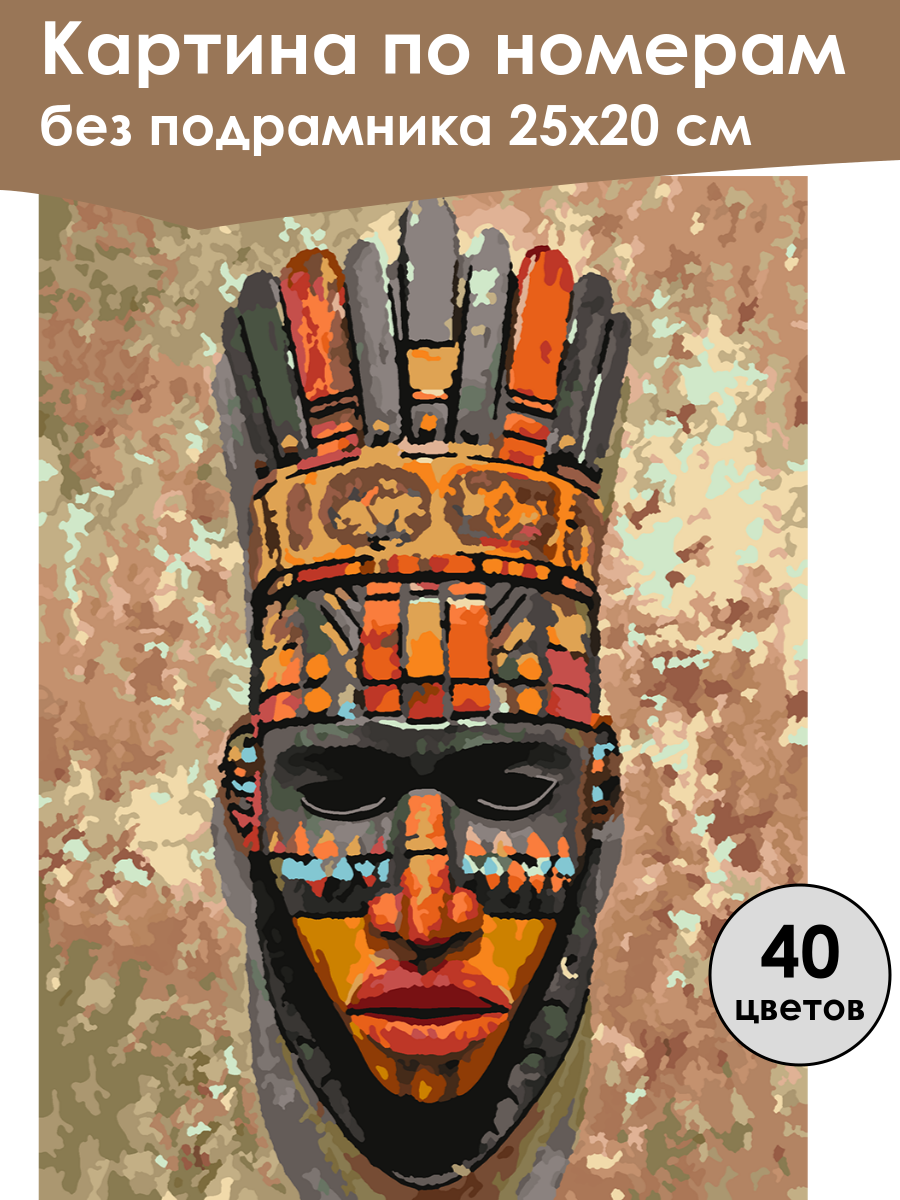 Картина по номерам
без подрамника 25х20 см

40
цветов