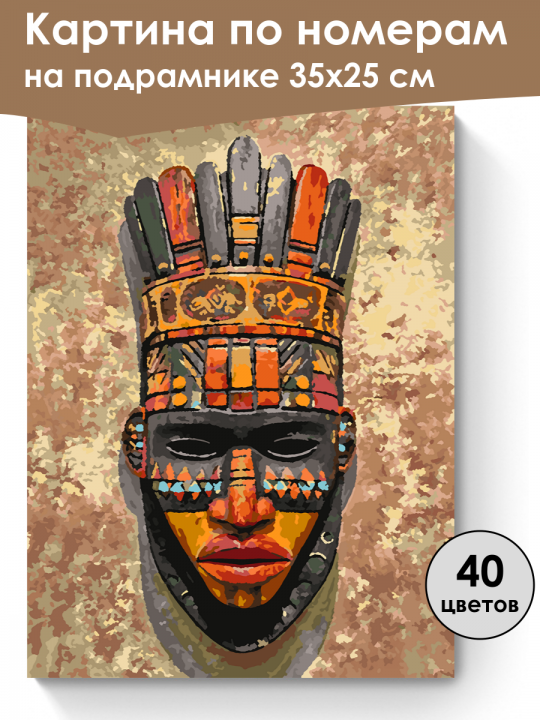 Картина по номерам
на подрамнике 35x25 см

40
цветов