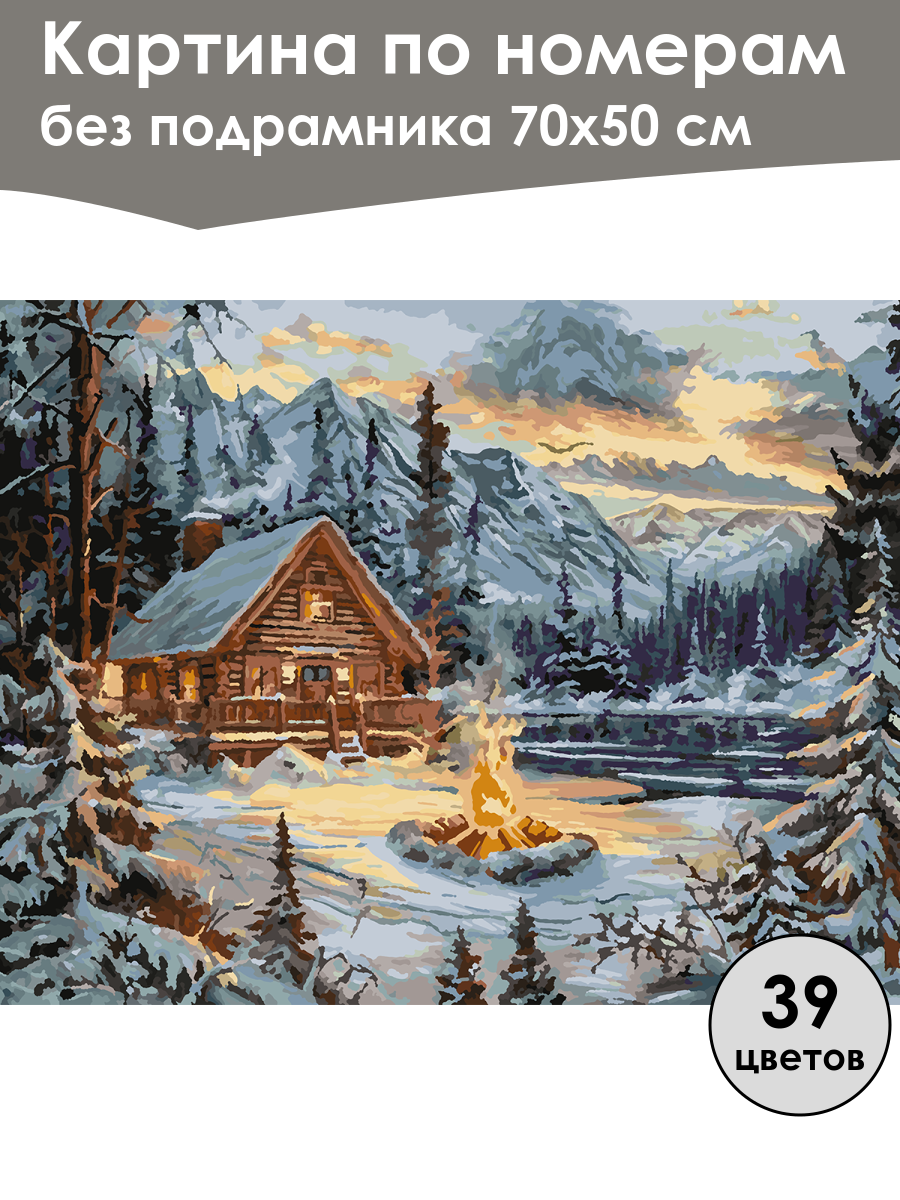 Картина по номерам
без подрамника 70х50 см

39
цветов