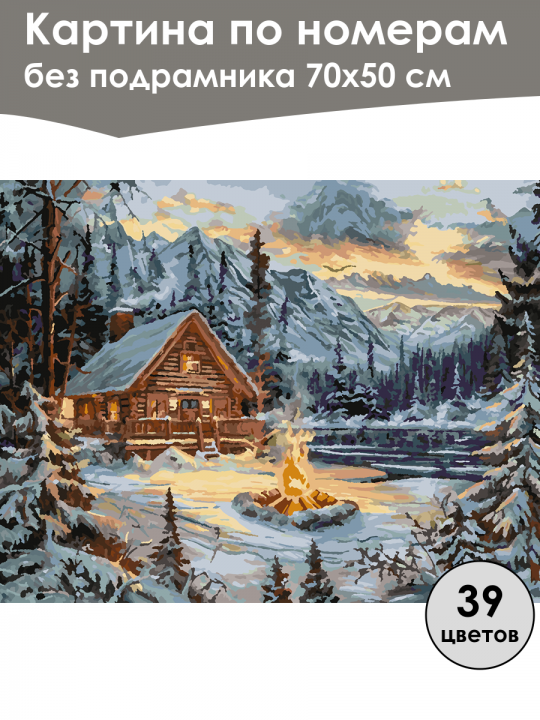 Картина по номерам
без подрамника 70х50 см

39
цветов