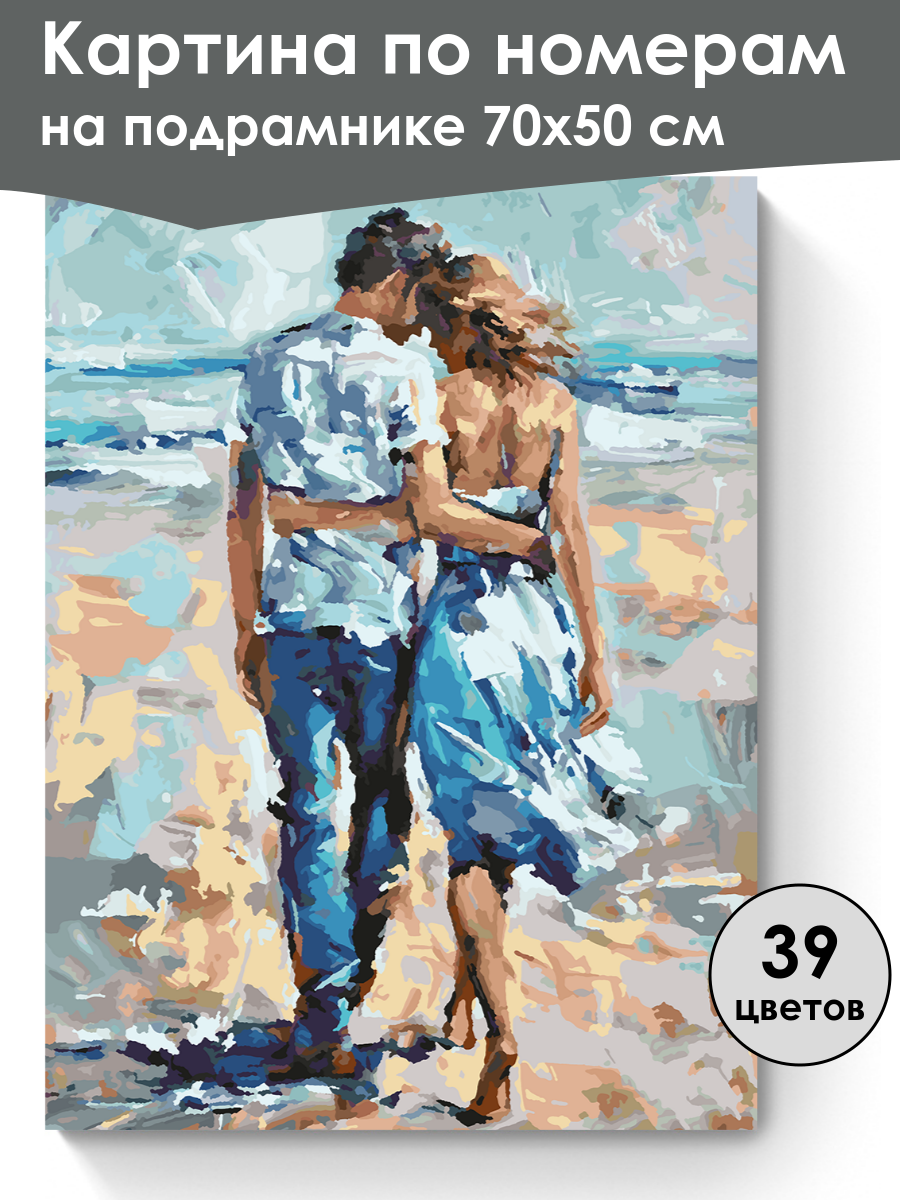 Картина по номерам
на подрамнике 70х50 см

39
цветов