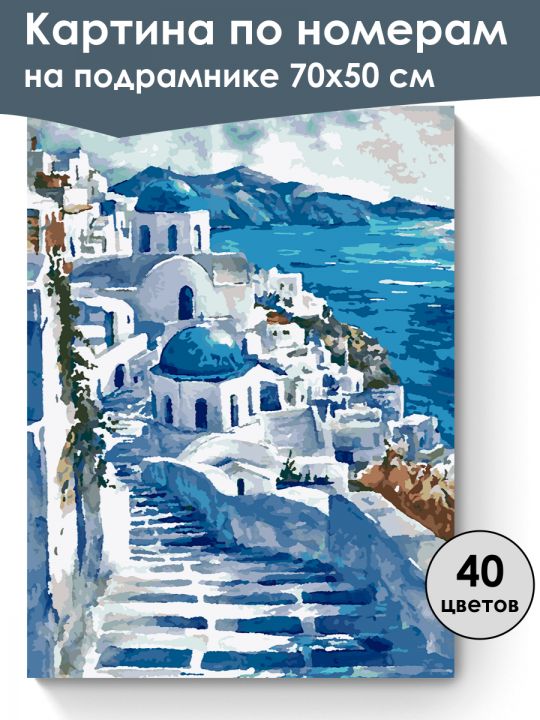 Картина по номерам
на подрамнике 70х50 см

40
цветов