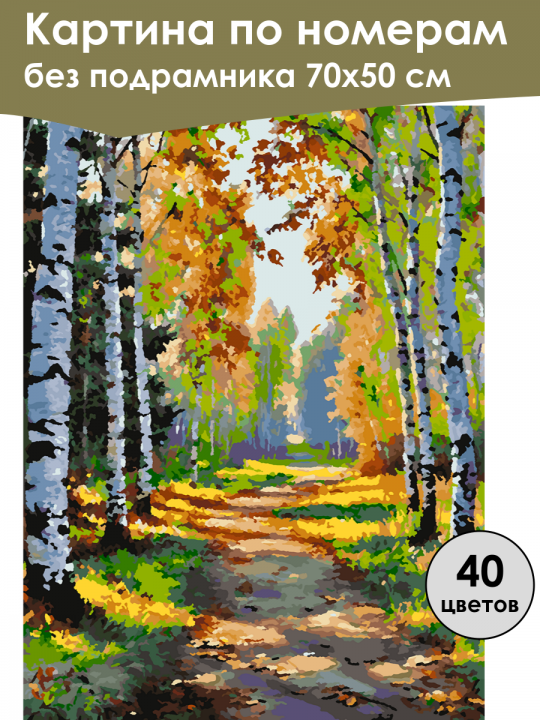 Картина по номерам
без подрамника 70х50 см

40
цветов