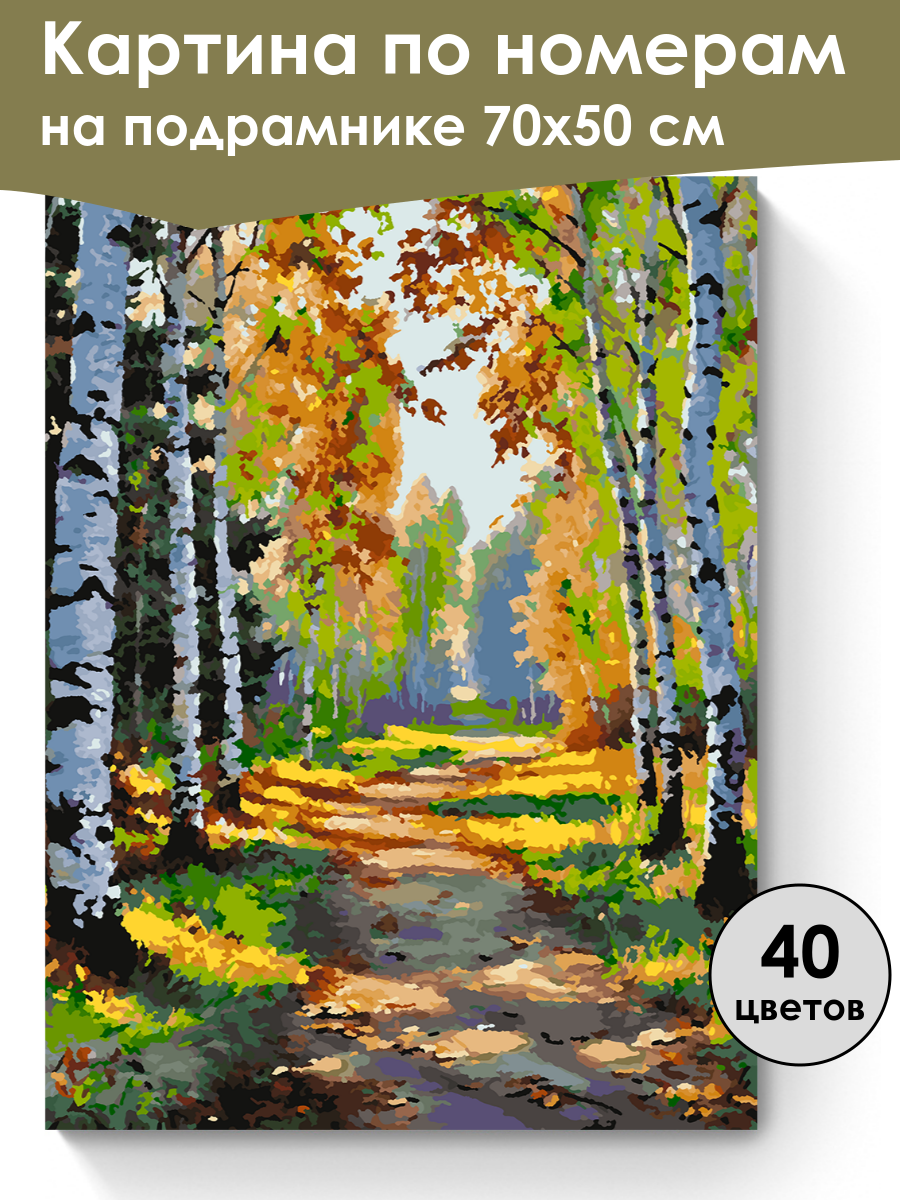 Картина по номерам
на подрамнике 70х50 см

40
цветов