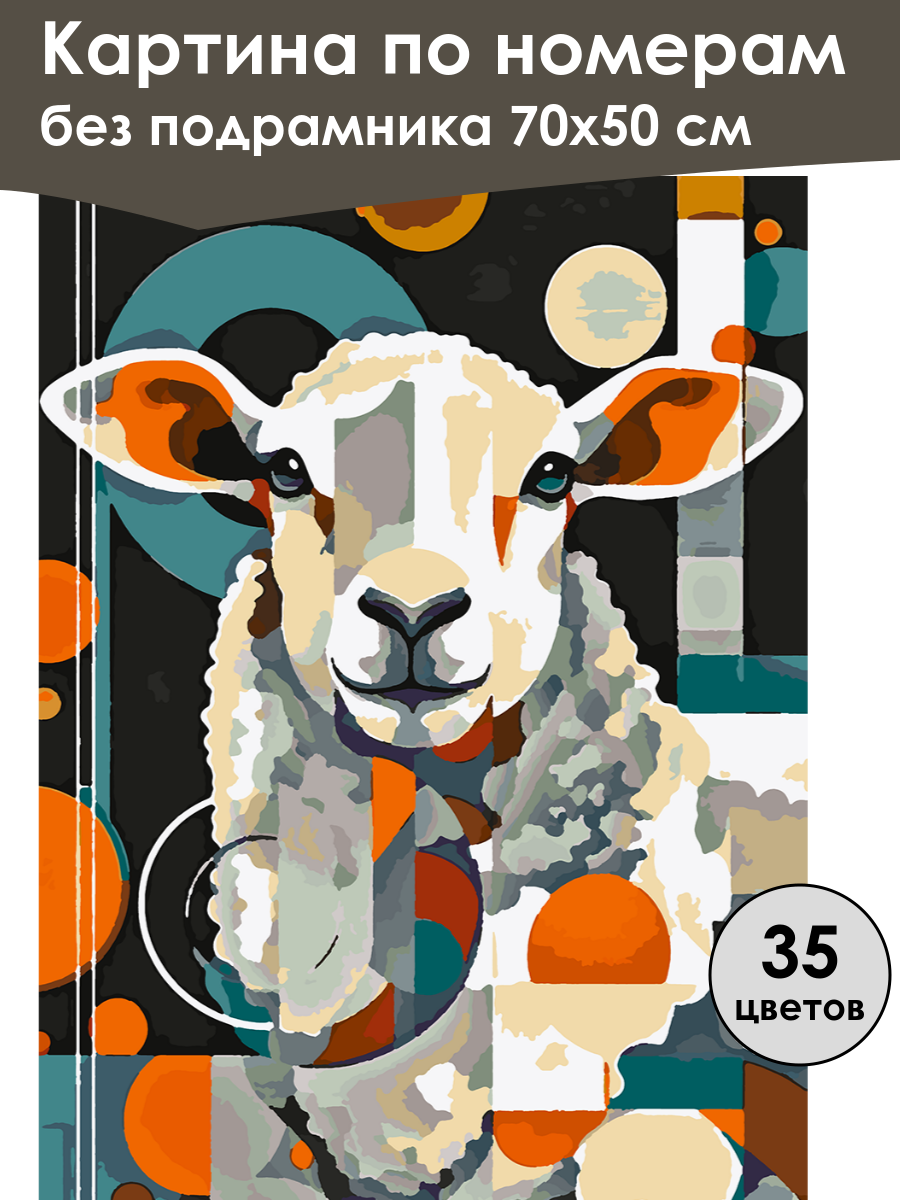 Картина по номерам
без подрамника 70x50 см

35
цветов