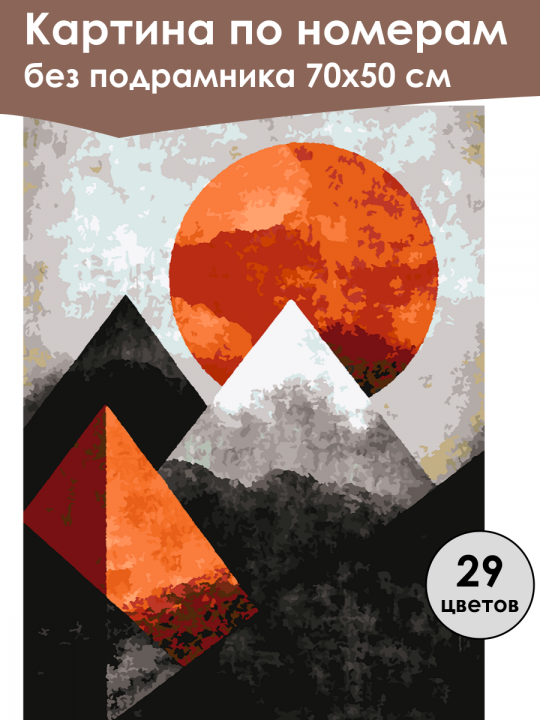 Картина по номерам
без подрамника 70х50 см

29
цветов