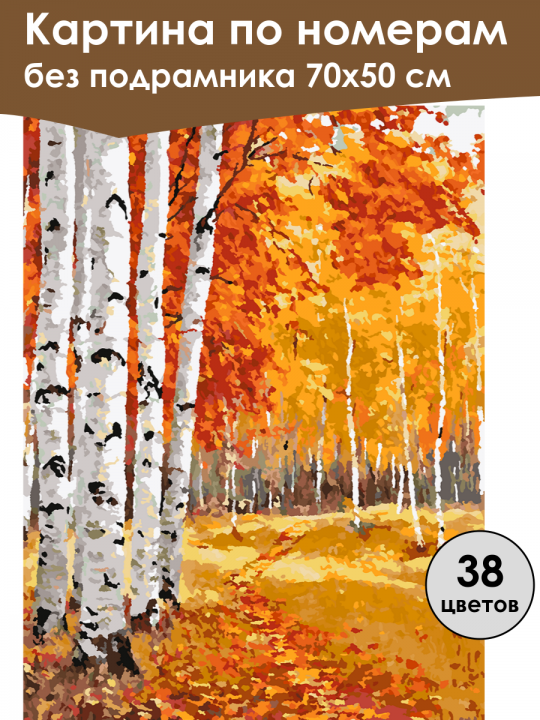 Картина по номерам
без подрамника 70х50 см

38
цветов