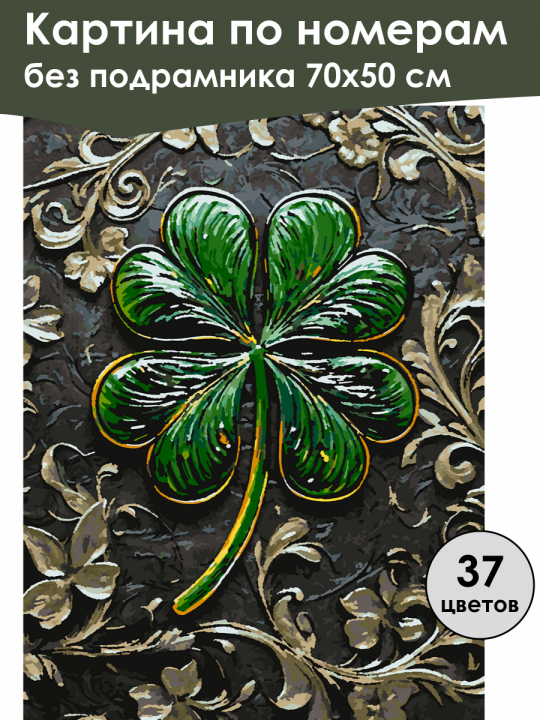 Картина по номерам
без подрамника 70х50 см

37
цветов