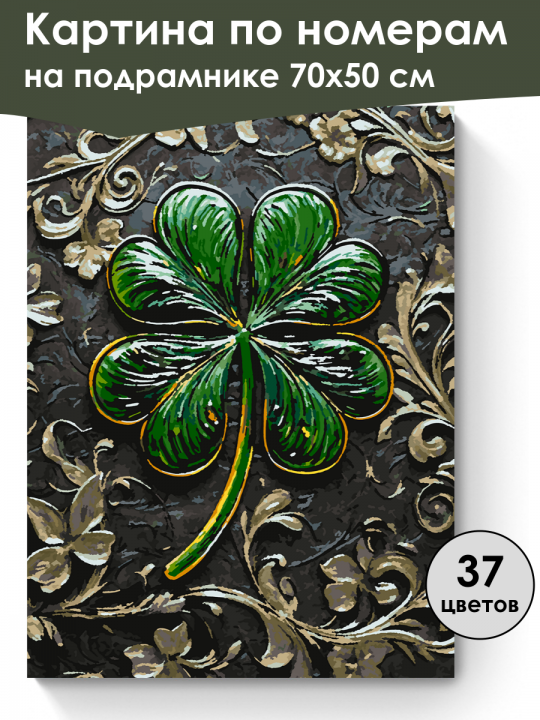 Картина по номерам
на подрамнике 70х50 см

37
цветов