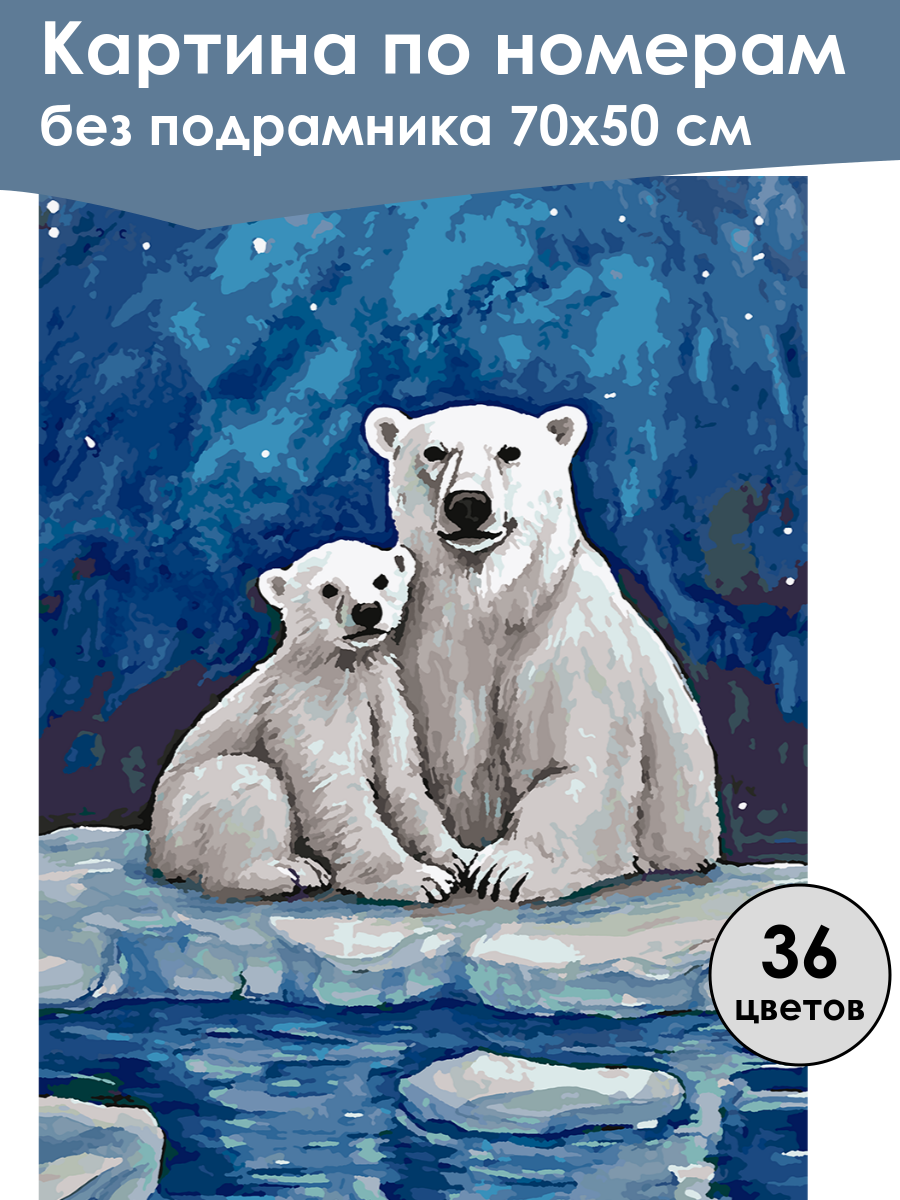 Картина по номерам
без подрамника 70х50 см

36
цветов