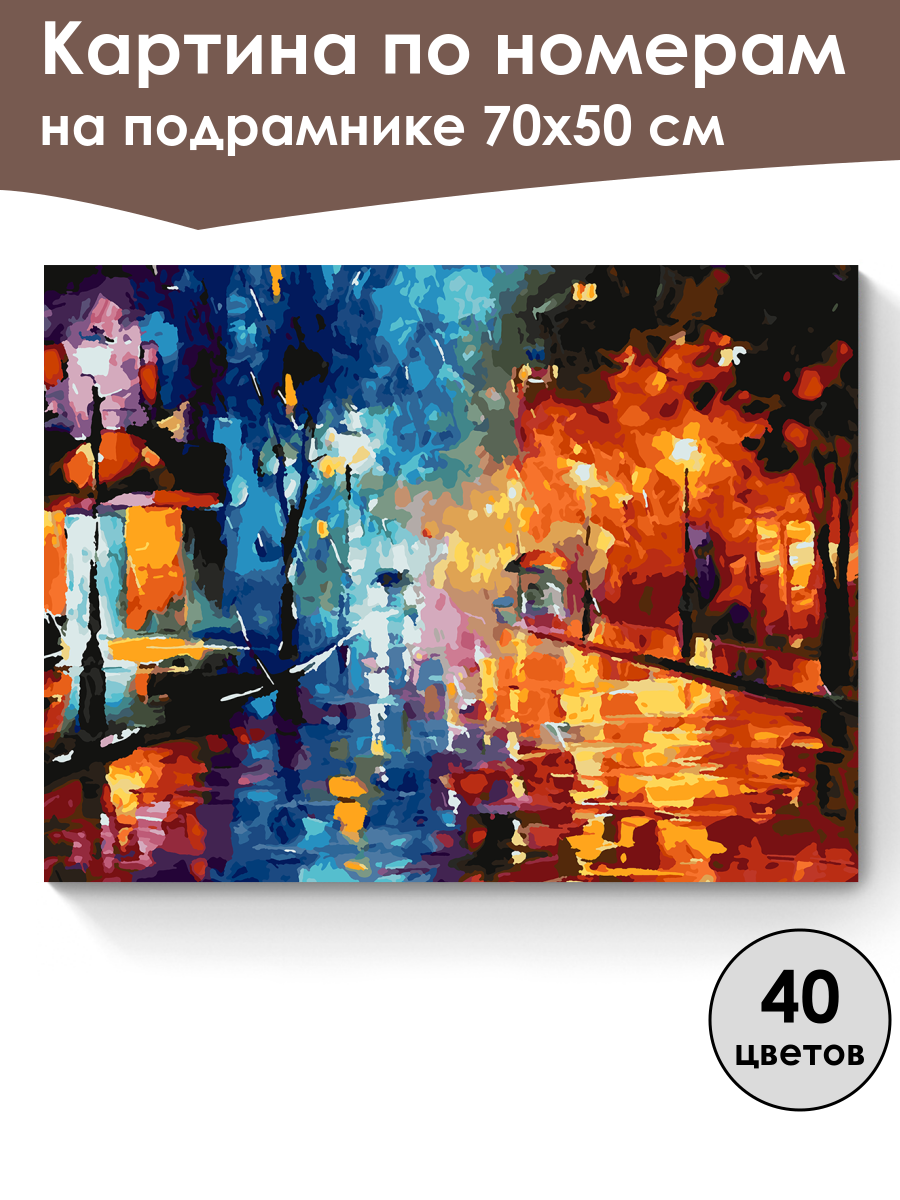 Картина по номерам
на подрамнике 70х50 см

40
цветов