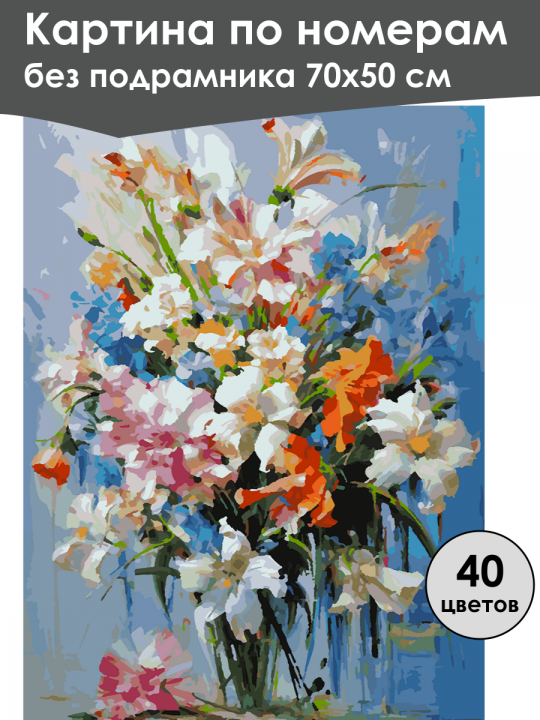 Картина по номерам
без подрамника 70х50 см

40
цветов