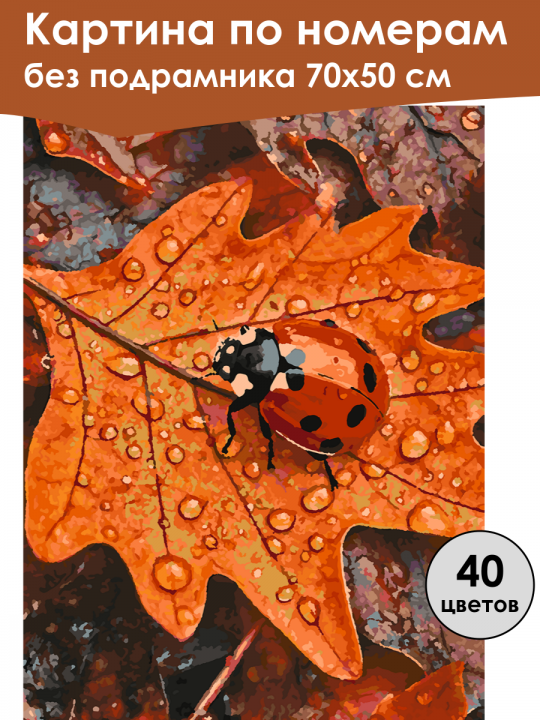 Картина по номерам
без подрамника 70х50 см

40
цветов