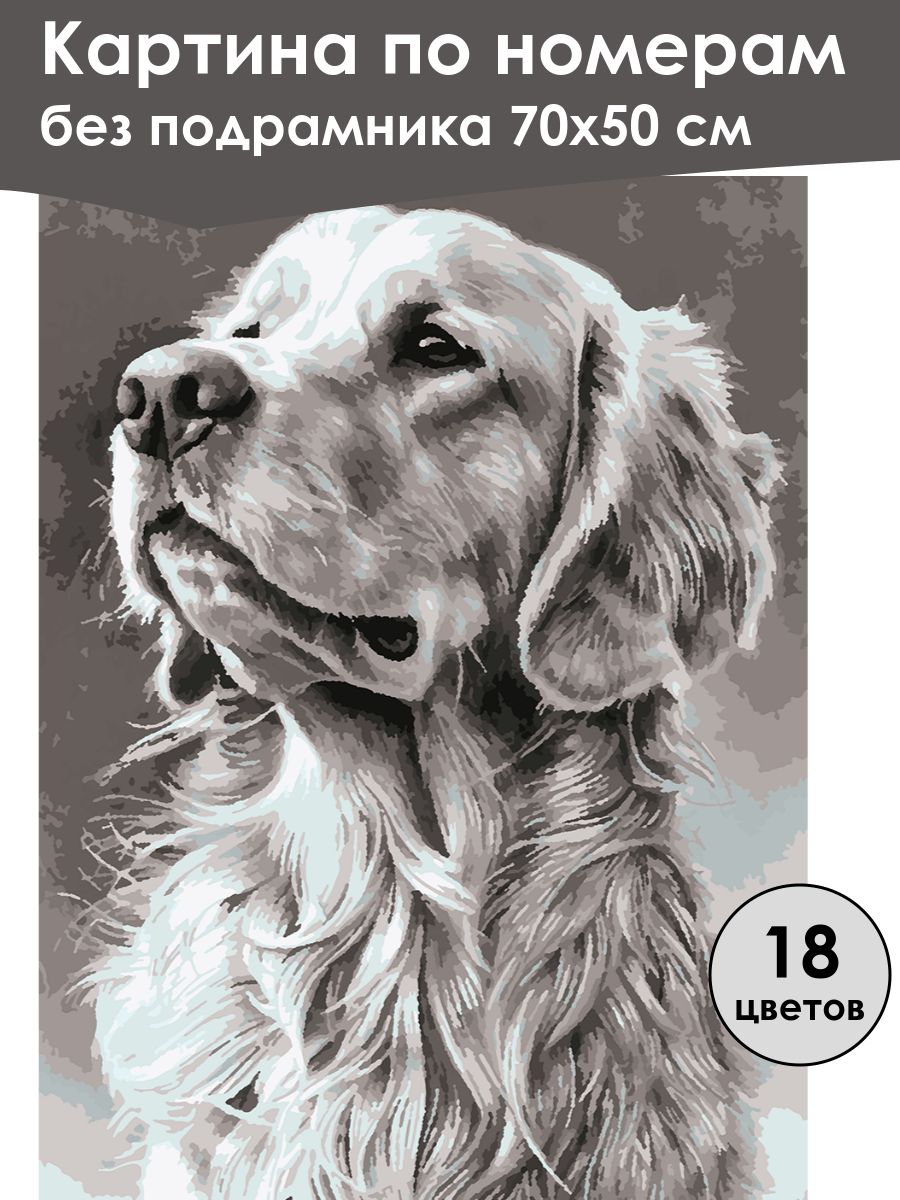 Картина по номерам
без подрамника 70х50 см

18
цветов