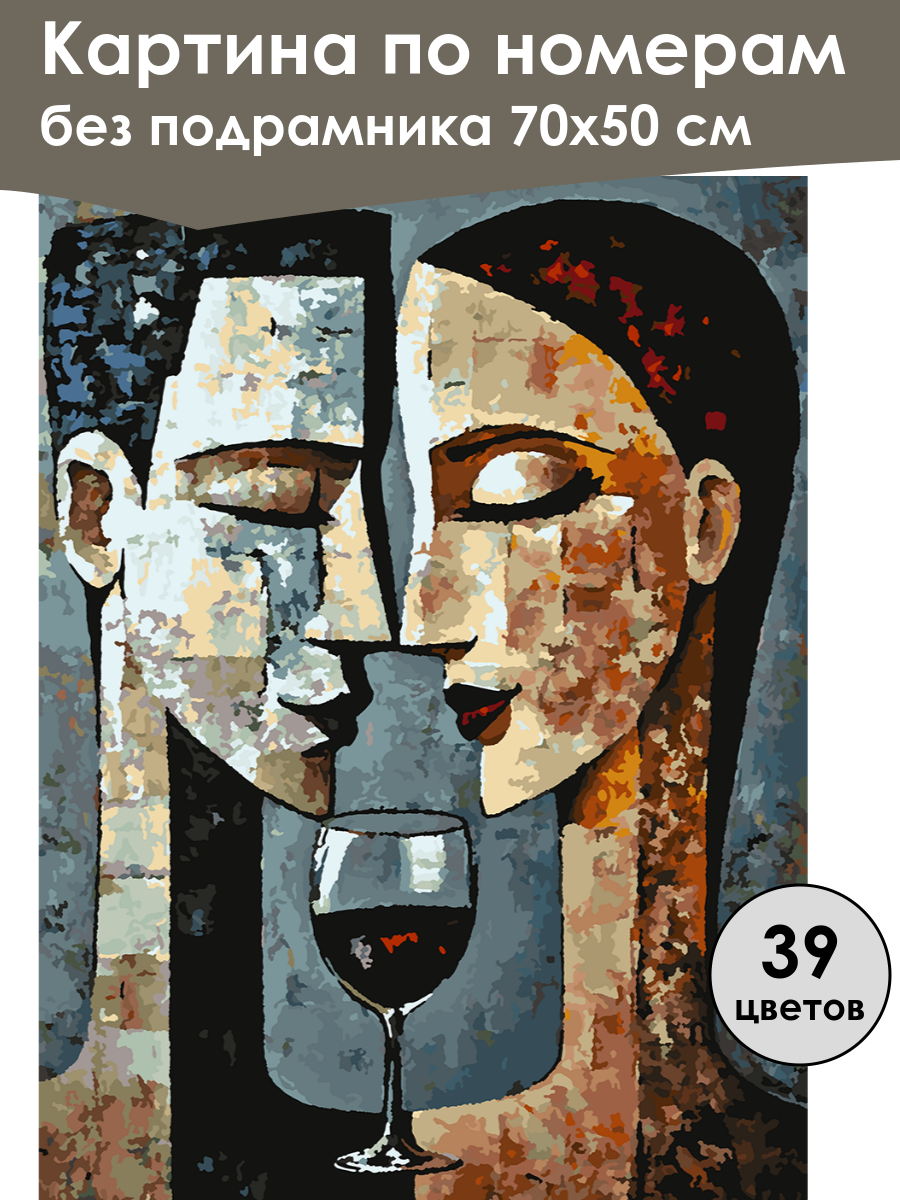 Картина по номерам без подрамника 70х50 см

39 цветов