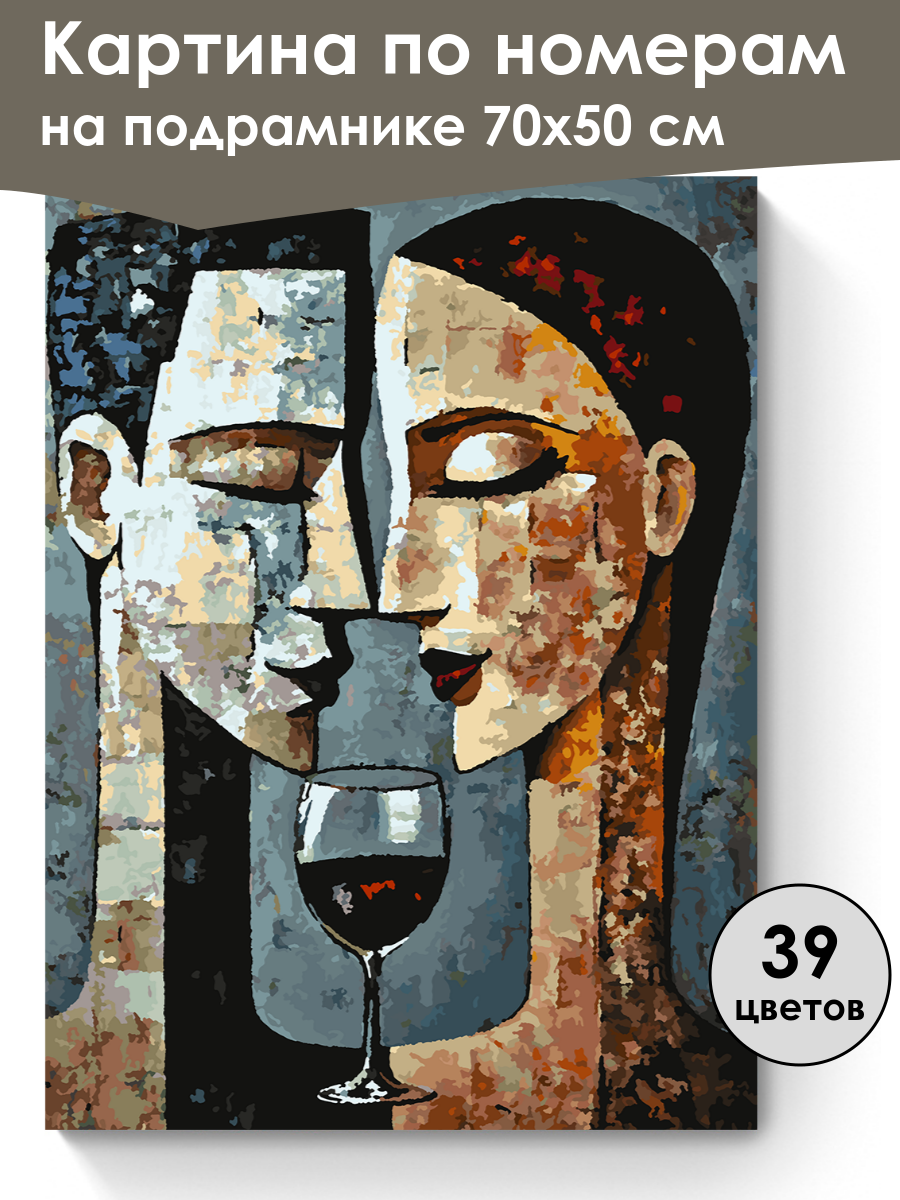 Картина по номерам
на подрамнике 70х50 см

39
цветов