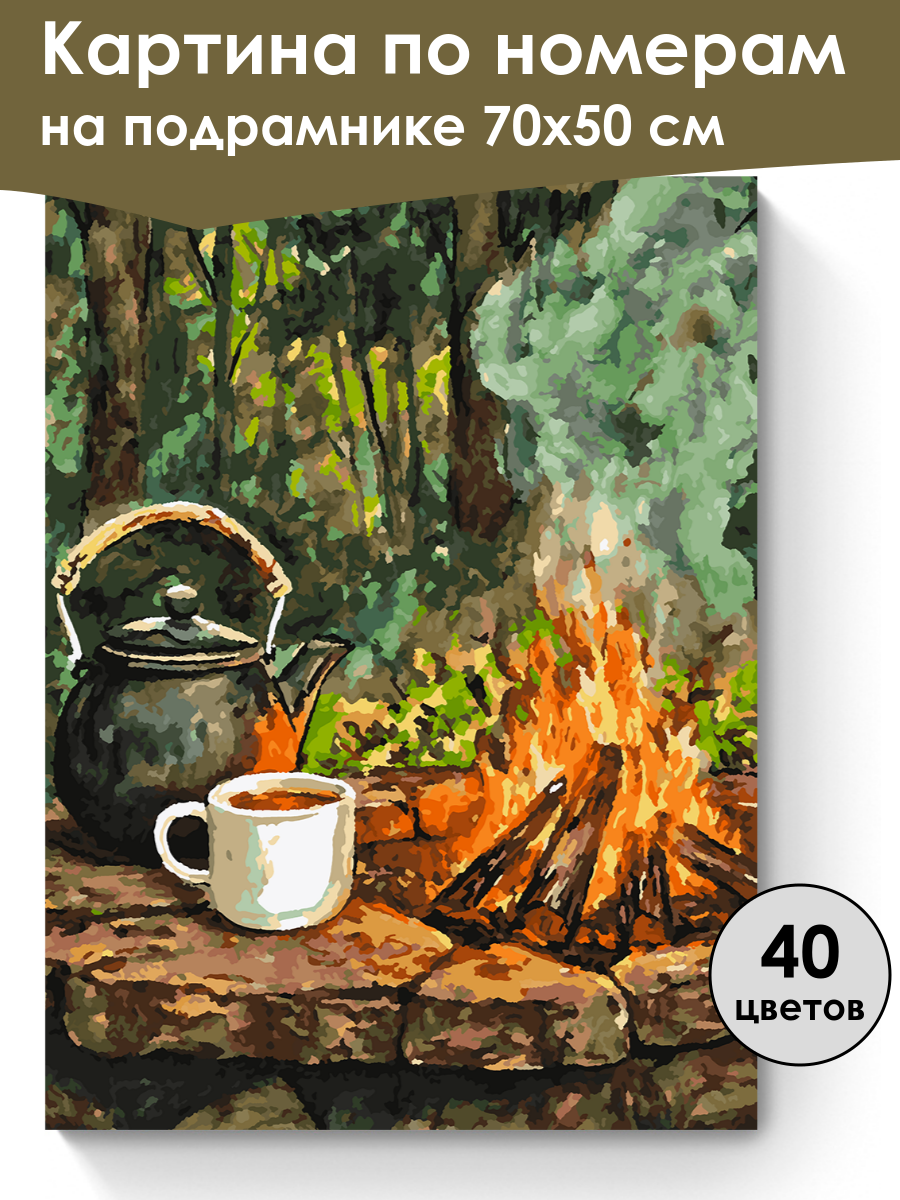 Картина по номерам
на подрамнике 70х50 см

40
цветов