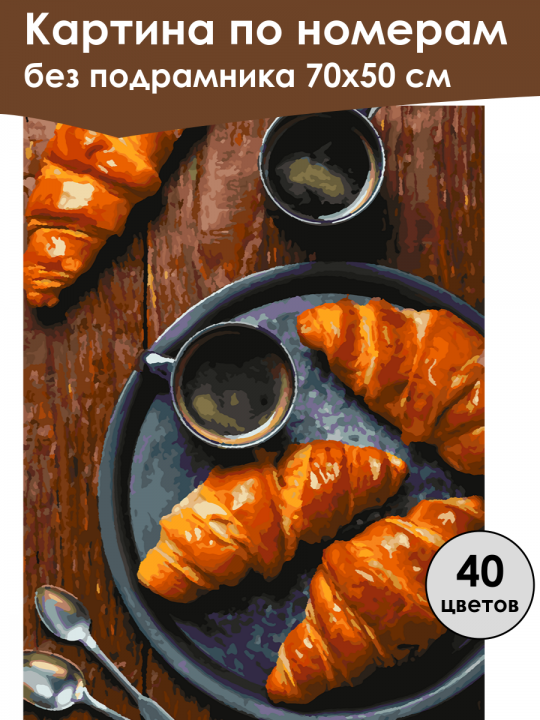 Картина по номерам
без подрамника 70х50 см

40
цветов