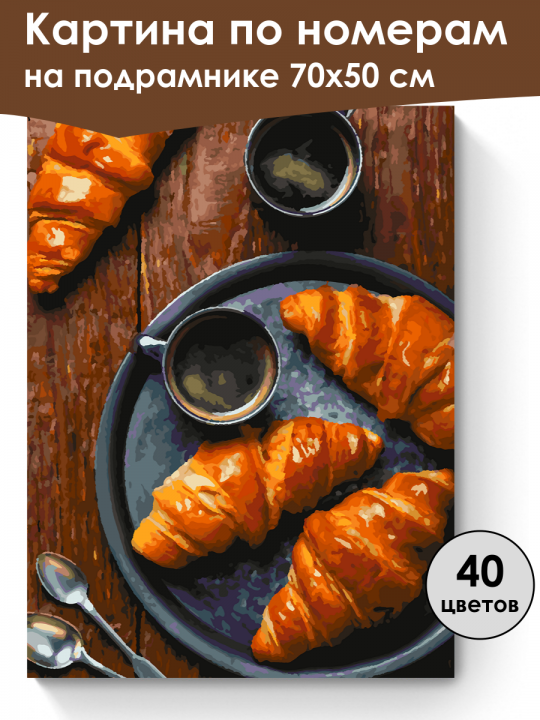 Картина по номерам
на подрамнике 70х50 см

40
цветов