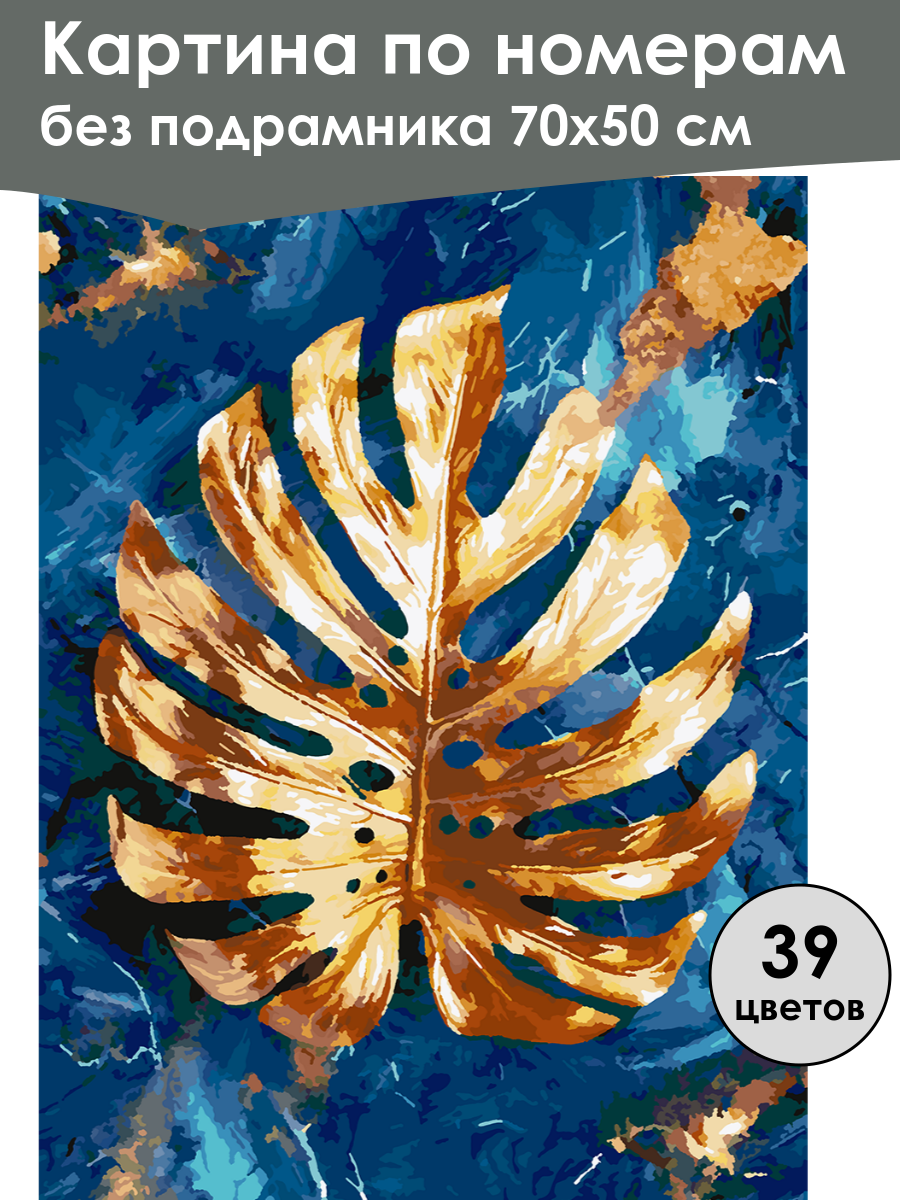 Картина по номерам
без подрамника 70х50 см

39
цветов