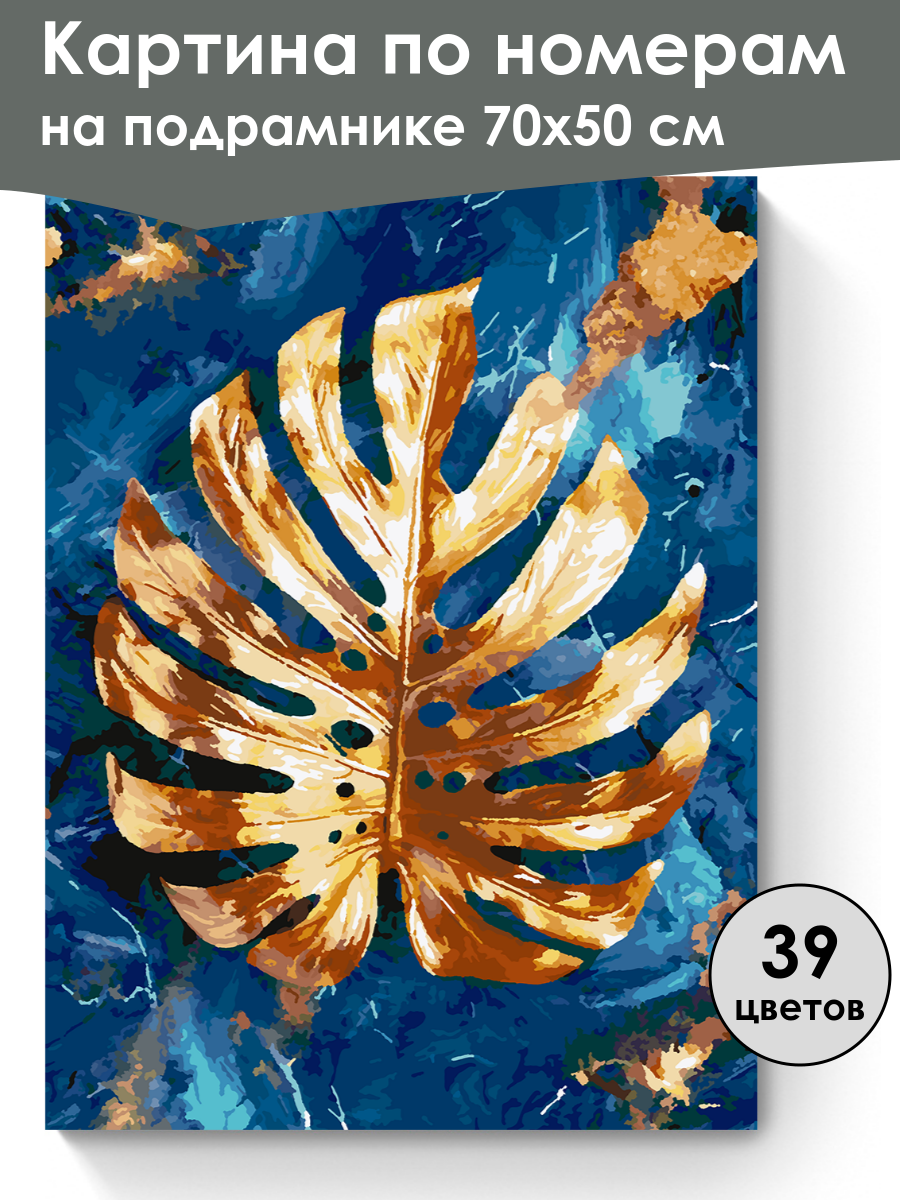 Картина по номерам
на подрамнике 70х50 см

39
цветов