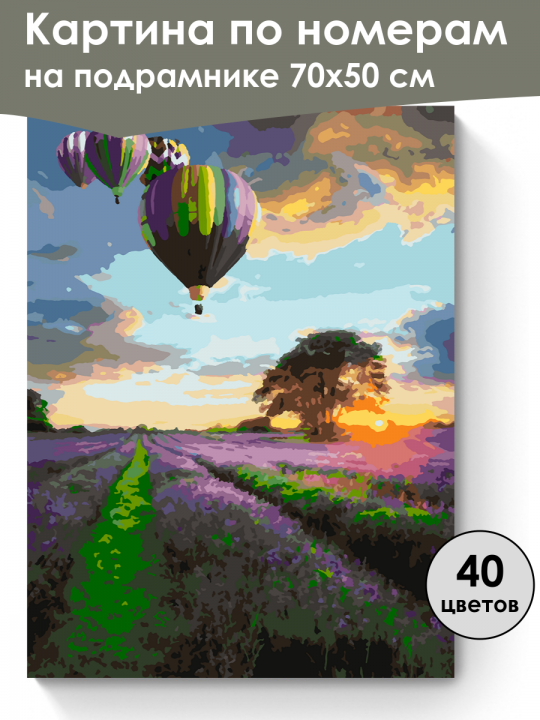 Картина по номерам
на подрамнике 70х50 см

40
цветов