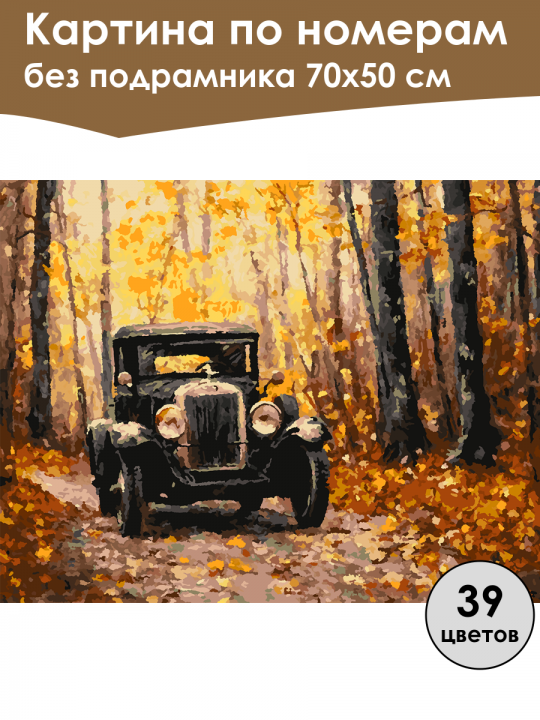 Картина по номерам
без подрамника 70х50 см

39
цветов