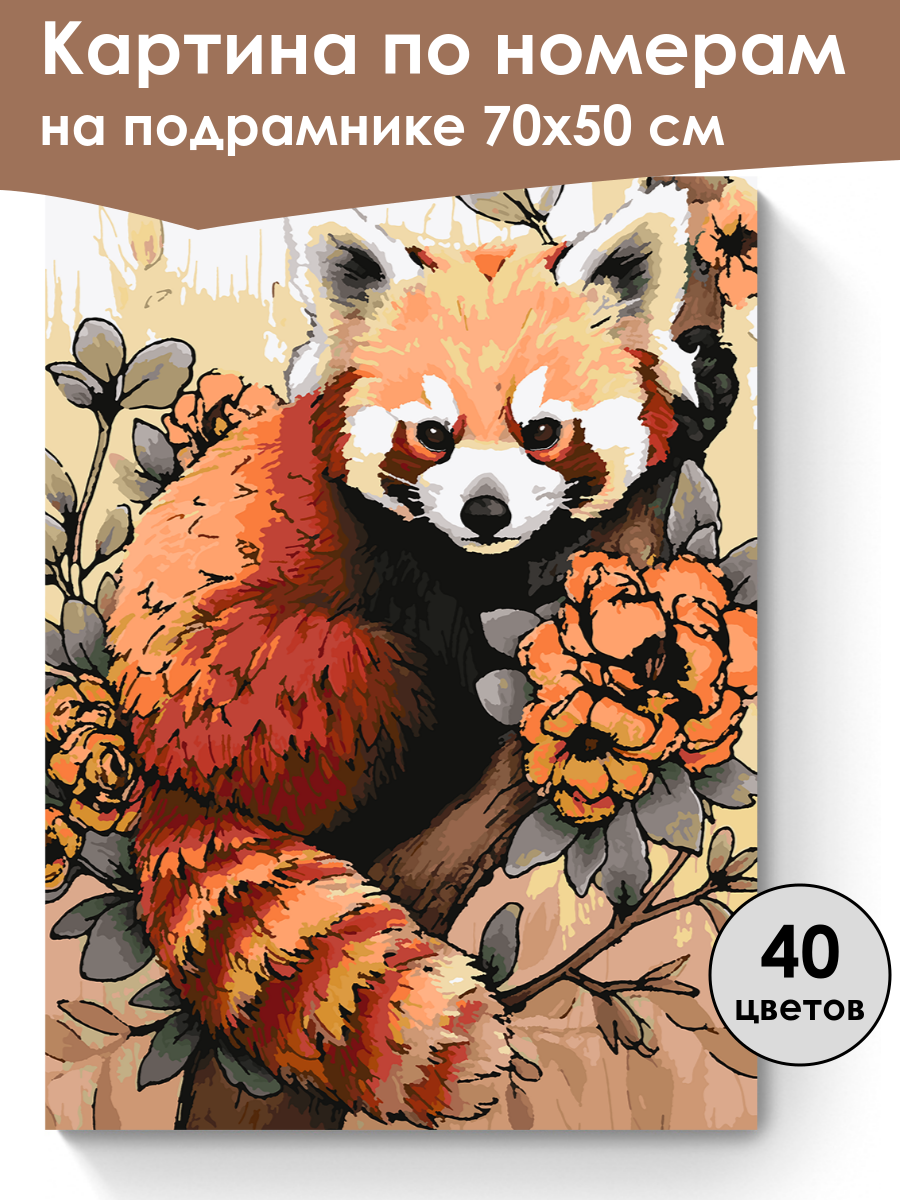 Картина по номерам
на подрамнике 70х50 см

40
цветов