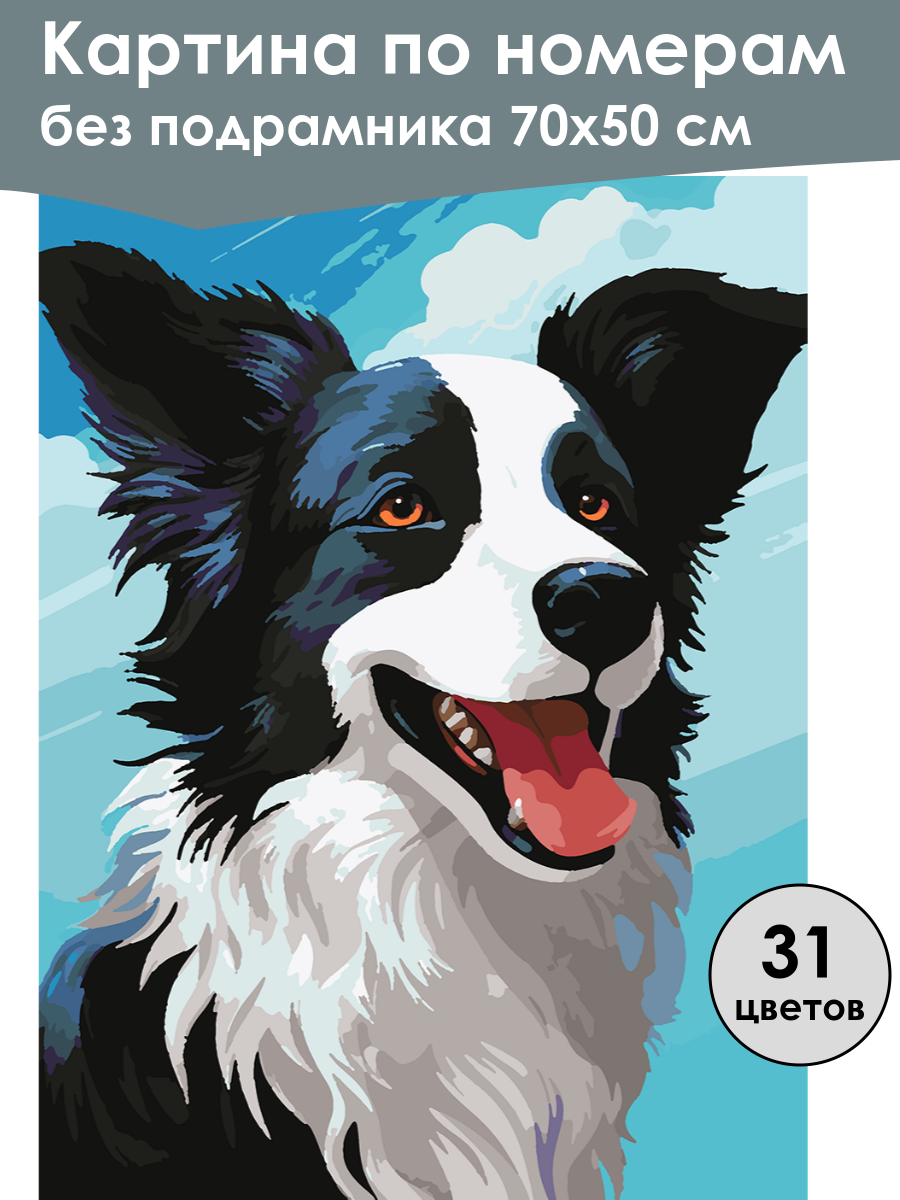 Картина по номерам
без подрамника 70х50 см

31
цветов