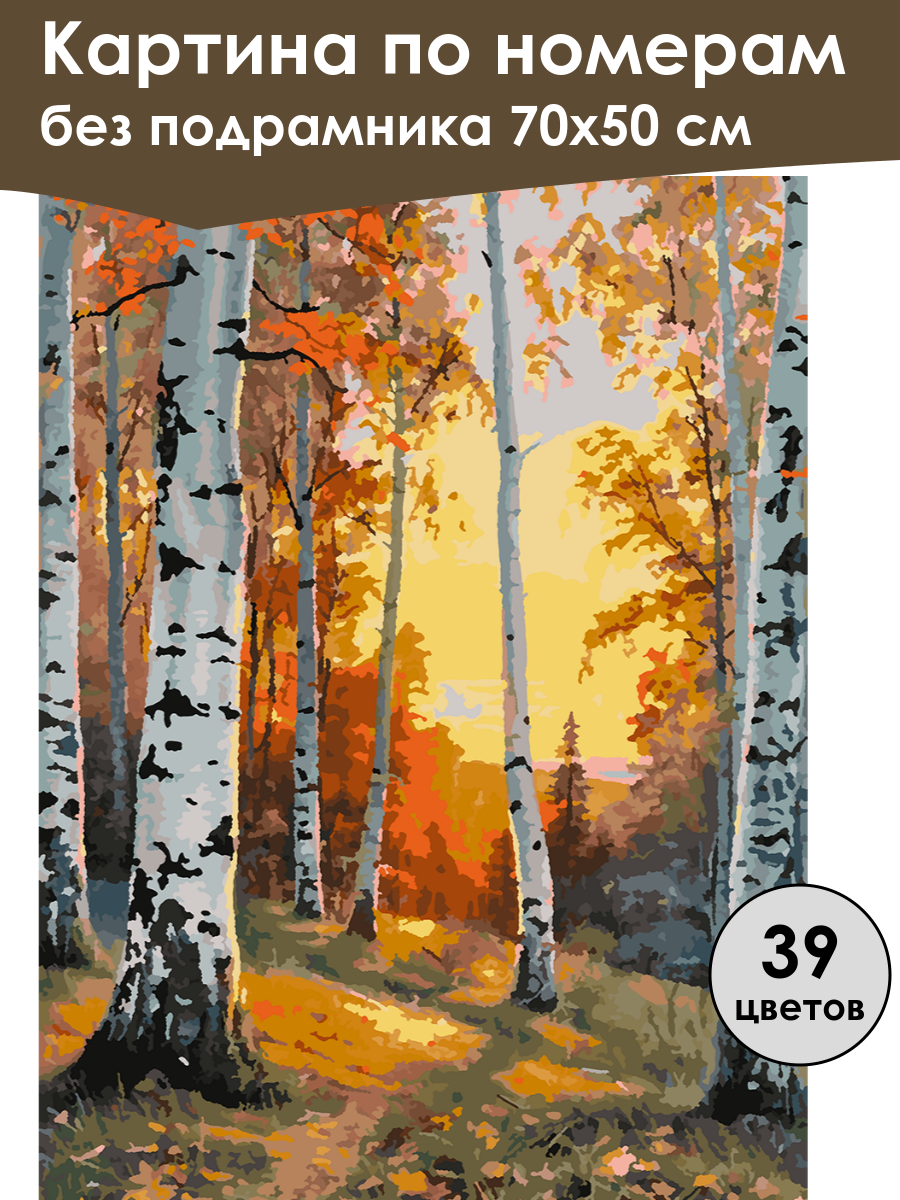 Картина по номерам
без подрамника 70х50 см

39
цветов