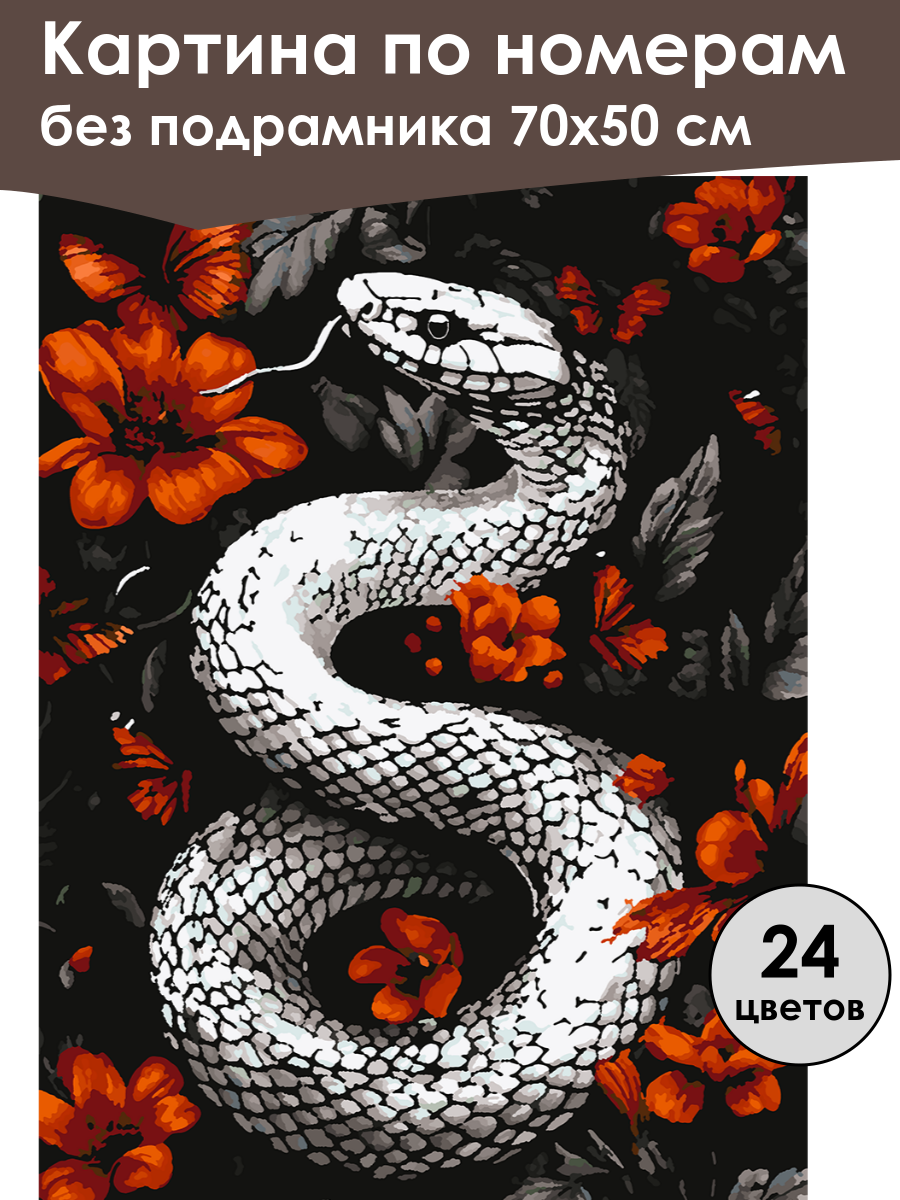 Картина по номерам
без подрамника 70х50 см

24
цветов