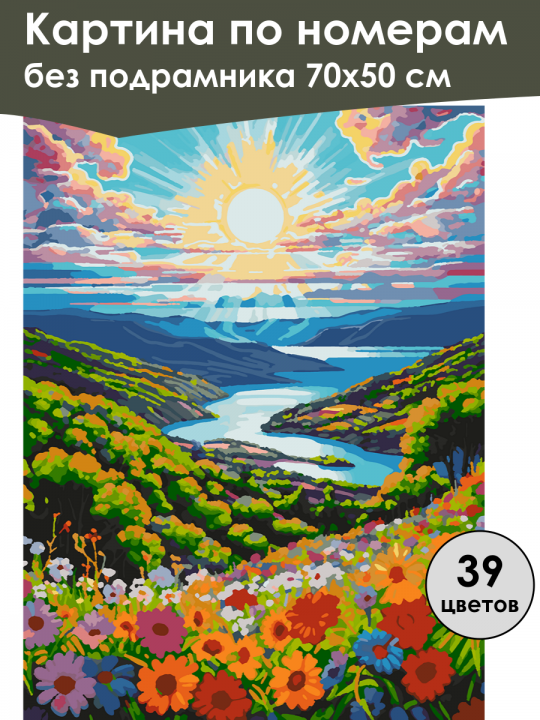 Картина по номерам
без подрамника 70х50 см

39
цветов