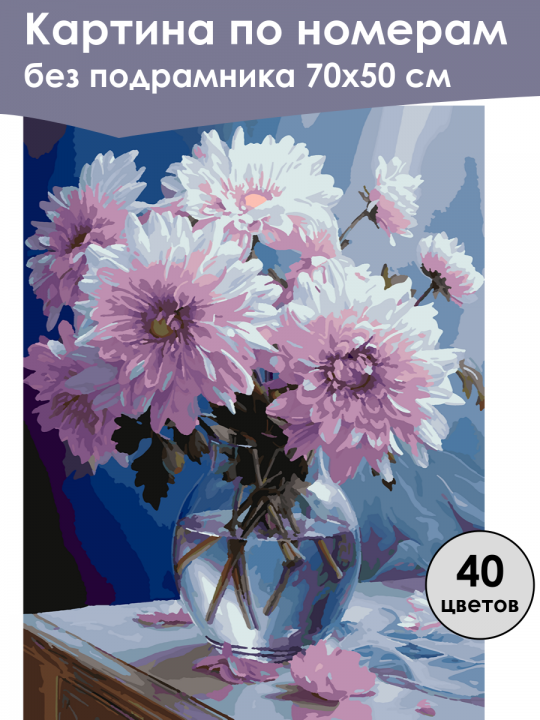 Картина по номерам
без подрамника 70х50 см

40
цветов