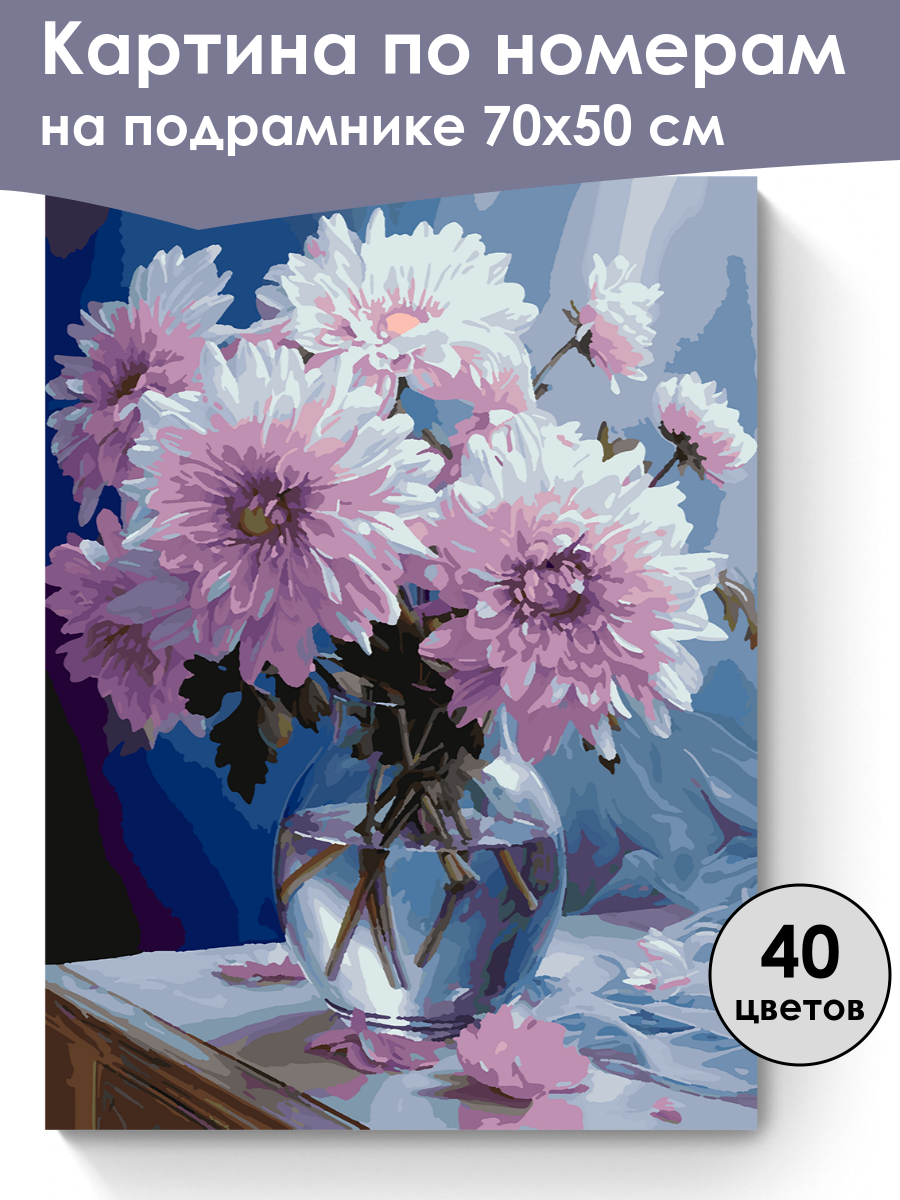 Картина по номерам на подрамнике 70х50 см

40 цветов