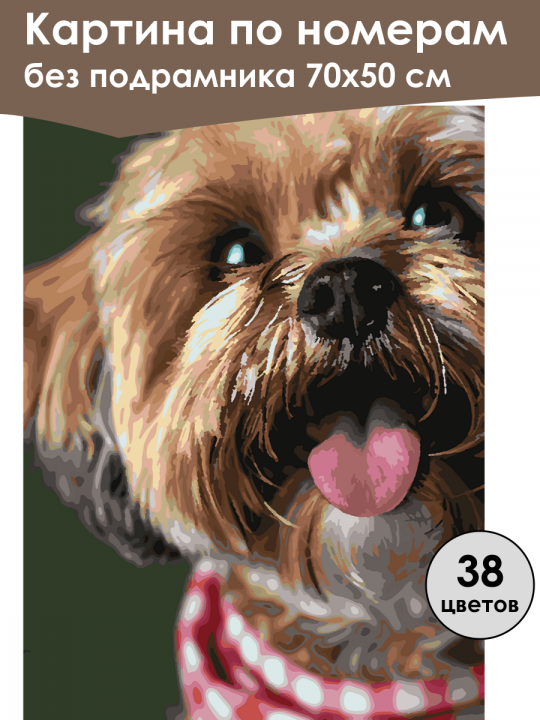 Картина по номерам
без подрамника 70х50 см

38
цветов